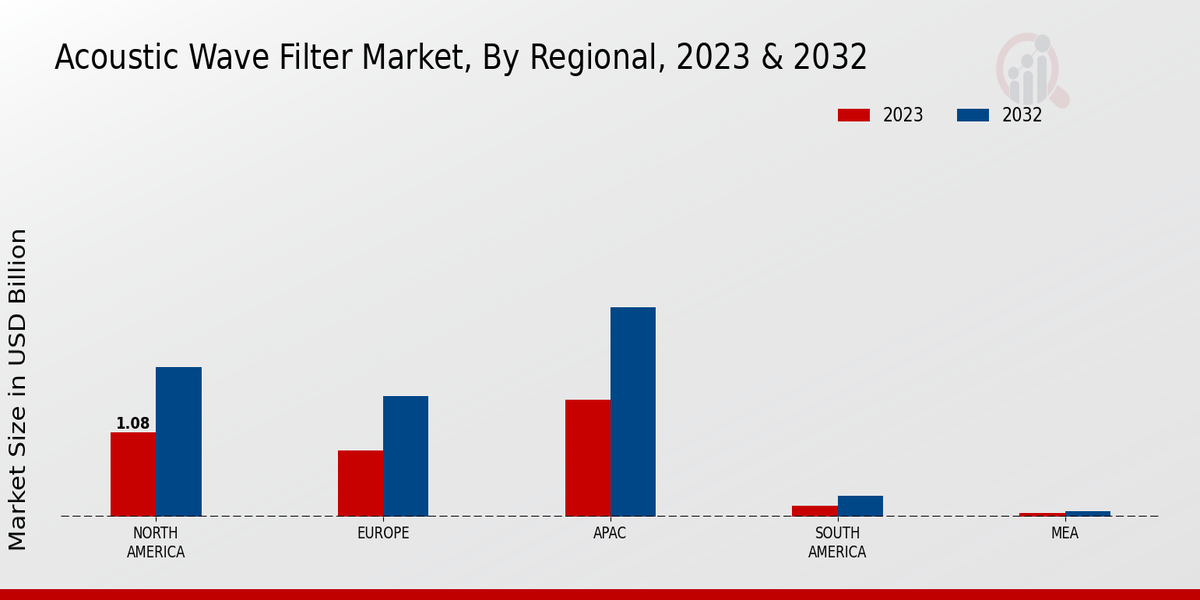 Acoustic Wave Filter Market, By Regional, 2023 & 2032

2023
2032

Market Size in USD Billion

1.08

NORTH AMERICA
EUROPE
APAC
SOUTH AMERICA
MEA