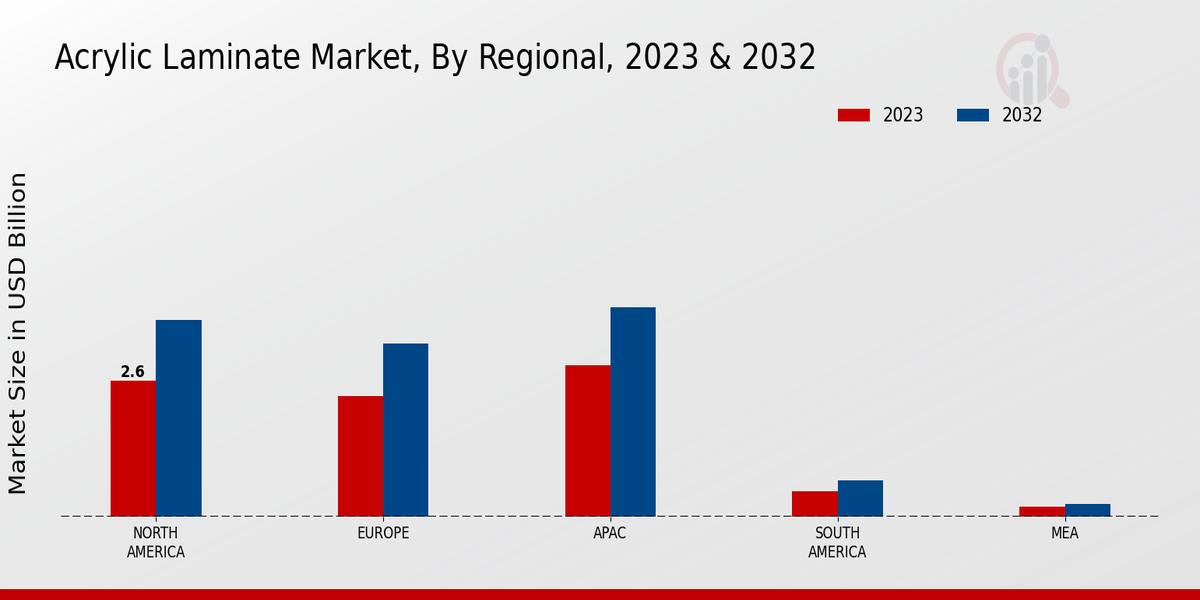 Acrylic Laminate Market, By Regional, 2023 & 2032

2023
2032

Market Size in USD Billion

2.6

NORTH AMERICA
EUROPE
APAC
SOUTH AMERICA
MEA