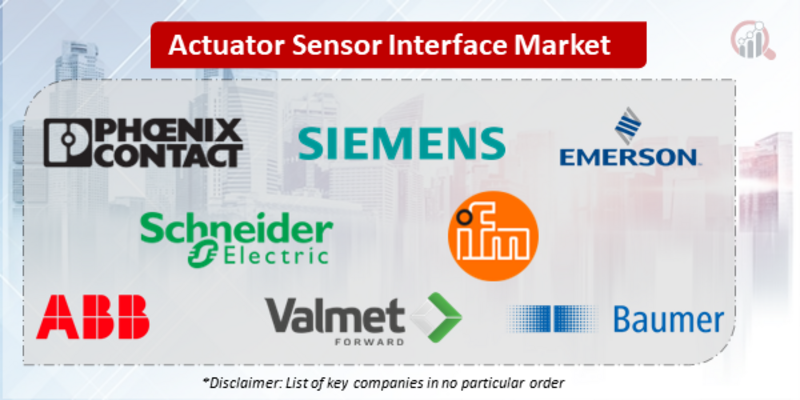 Actuator Sensor Interface Market

PHŒNIX CONTACT

SIEMENS

EMERSON.

Schneider Electric

ifm

ABB

Valmet FORWARD

Baumer

*Disclaimer: List of key companies in no particular order