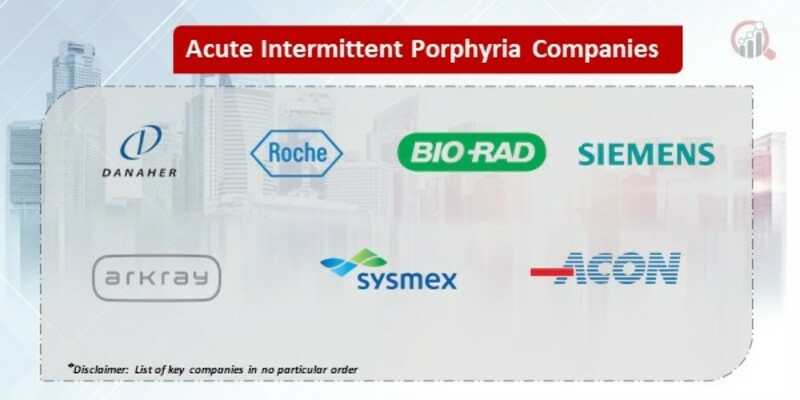 Acute Intermittent Porphyria Companies

DANAHER

Roche

BIO-RAD

SIEMENS

arkray

sysmex

ACON

*Disclaimer: List of key companies in no particular order