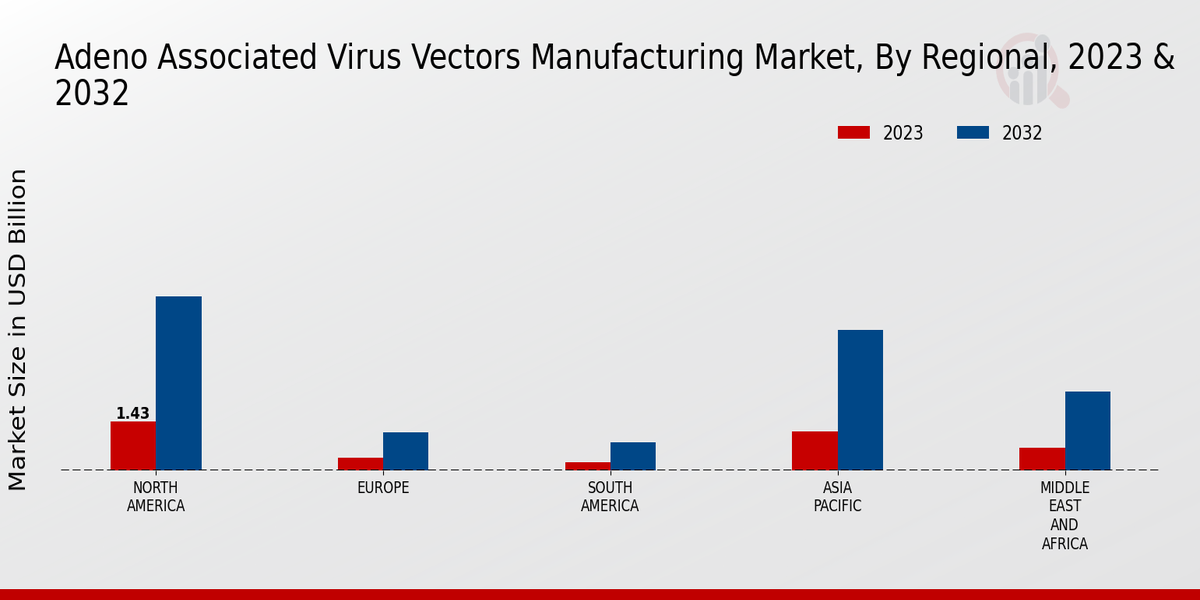 Adeno Associated Virus Vectors Manufacturing Market, By Regional, 2023 & 2032

2023
2032

Market Size in USD Billion

1.43

NORTH AMERICA
EUROPE
SOUTH AMERICA
ASIA PACIFIC
MIDDLE EAST AND AFRICA