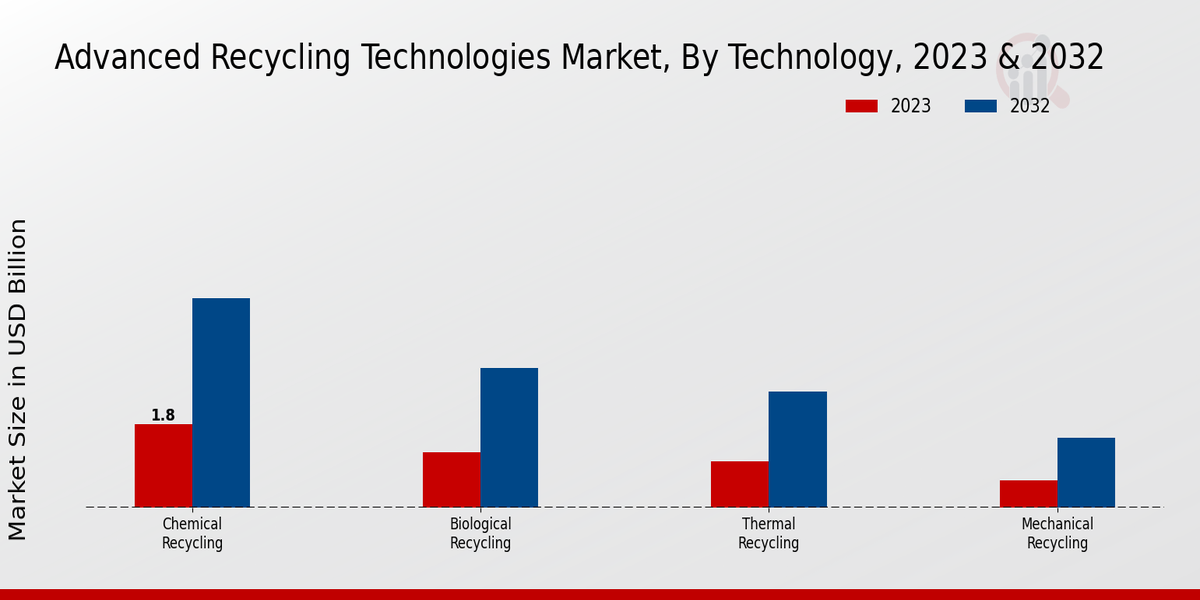 Advanced Recycling Technologies Market, By Technology, 2023 & 2032

2023 2032

Market Size in USD Billion

1.8

Chemical Recycling

Biological Recycling

Thermal Recycling

Mechanical Recycling