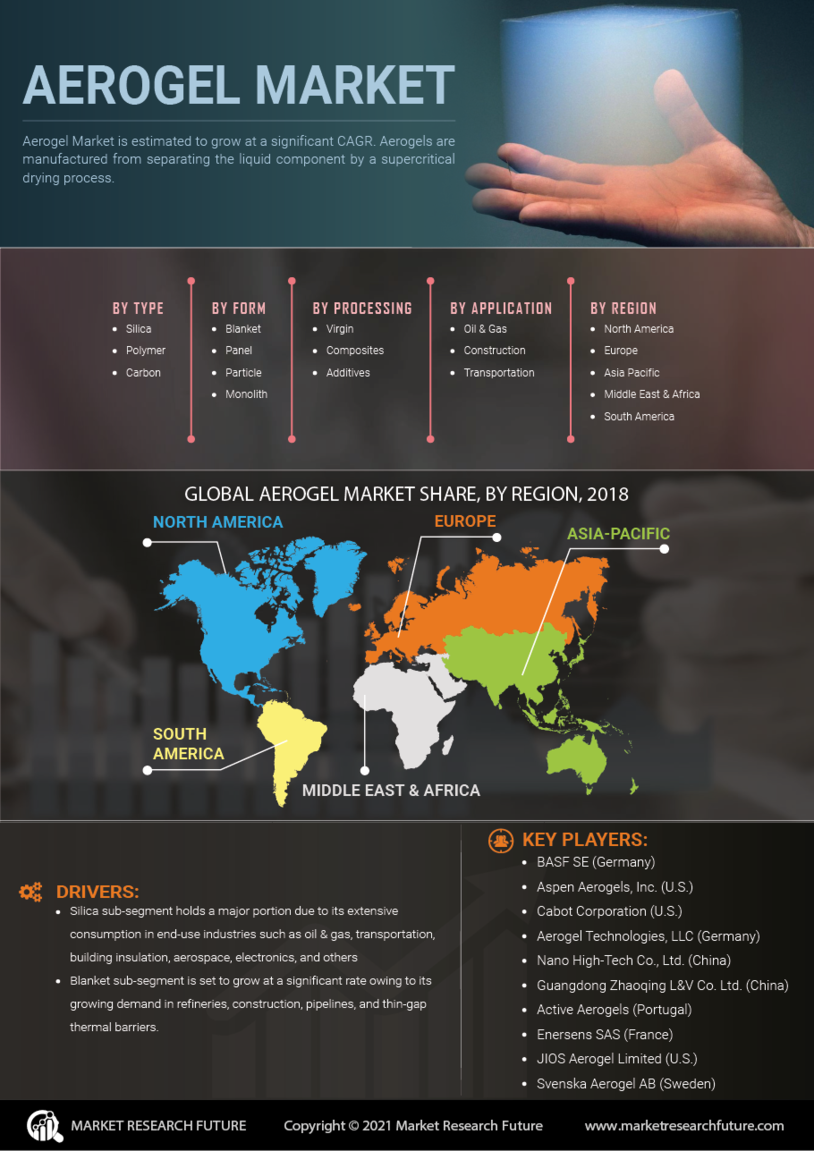 AEROGEL MARKET

Aerogel Market is estimated to grow at a significant CAGR. Aerogels are manufactured from separating the liquid component by a supercritical drying process.

BY TYPE
- Silica
- Polymer
- Carbon

BY FORM
- Blanket
- Panel
- Particle
- Monolith

BY PROCESSING
- Virgin
- Composites
- Additives

BY APPLICATION
- Oil & Gas
- Construction
- Transportation

BY REGION
- North America
- Europe
- Asia Pacific
- Middle East & Africa
- South America

GLOBAL AEROGEL MARKET SHARE, BY REGION, 2018

NORTH AMERICA
EUROPE
ASIA-PACIFIC
SOUTH AMERICA
MIDDLE EAST & AFRICA

DRIVERS:
- Silica sub-segment holds a major portion due to its extensive consumption in end-use industries such as oil & gas, transportation, building insulation, aerospace, electronics, and others
- Blanket sub-segment is set to grow at a significant rate owing to its growing demand in refineries, construction, pipelines, and thin-gap thermal barriers.

KEY PLAYERS:
- BASF SE (Germany)
- Aspen Aerogels, Inc. (U.S.)
- Cabot Corporation (U.S.)
- Aerogel Technologies, LLC (Germany)
- Nano High-Tech Co., Ltd. (China)
- Guangdong Zhaoqing L&V Co. Ltd. (China)
- Active Aerogels (Portugal)
- Enersens SAS (France)
- JIOS Aerogel Limited (U.S.)
- Svenska Aerogel AB (Sweden)

MARKET RESEARCH FUTURE
Copyright © 2021 Market Research Future
www.marketresearchfuture.com