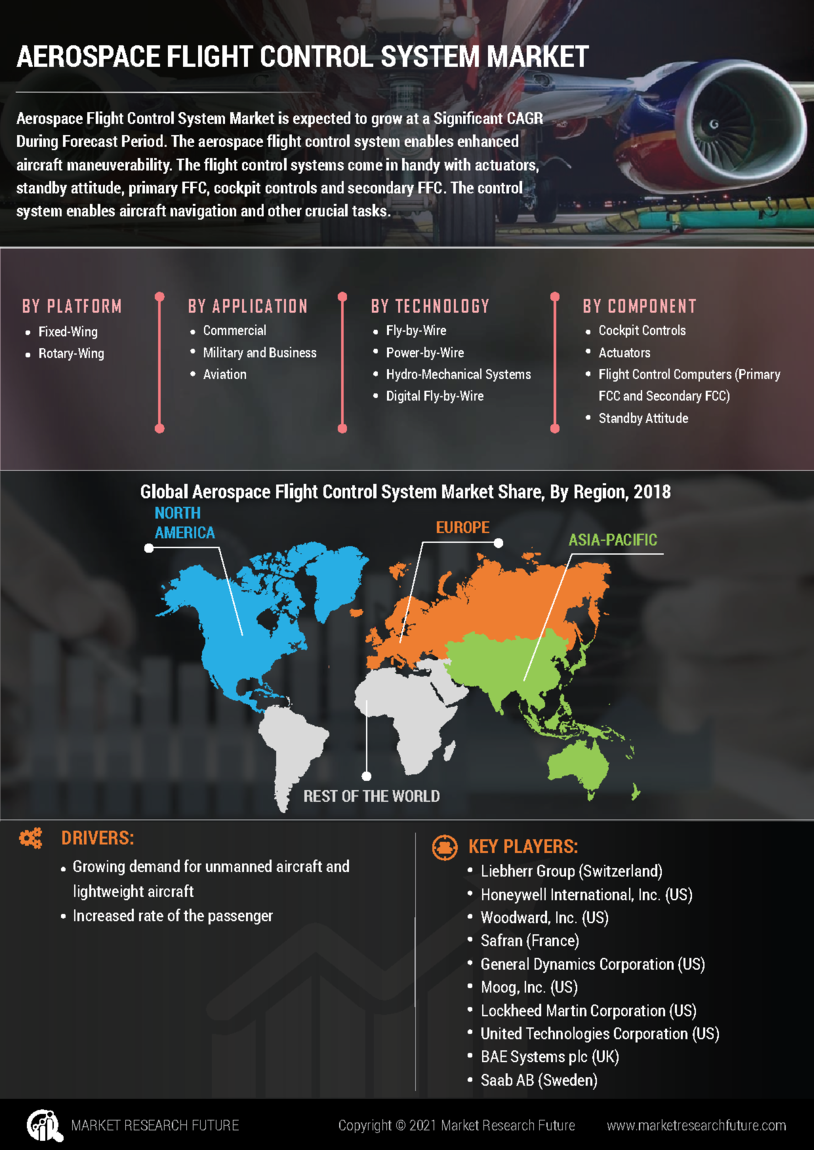 AEROSPACE FLIGHT CONTROL SYSTEM MARKET

Aerospace Flight Control System Market is expected to grow at a Significant CAGR During Forecast Period. The aerospace flight control system enables enhanced aircraft maneuverability. The flight control systems come in handy with actuators, standby attitude, primary FFC, cockpit controls and secondary FFC. The control system enables aircraft navigation and other crucial tasks.

BY PLATFORM
- Fixed-Wing
- Rotary-Wing

BY APPLICATION
- Commercial
- Military and Business
- Aviation

BY TECHNOLOGY
- Fly-by-Wire
- Power-by-Wire
- Hydro-Mechanical Systems
- Digital Fly-by-Wire

BY COMPONENT
- Cockpit Controls
- Actuators
- Flight Control Computers (Primary FCC and Secondary FCC)
- Standby Attitude

Global Aerospace Flight Control System Market Share, By Region, 2018

NORTH AMERICA
EUROPE
ASIA-PACIFIC
REST OF THE WORLD

DRIVERS:
- Growing demand for unmanned aircraft and lightweight aircraft
- Increased rate of the passenger

KEY PLAYERS:
- Liebherr Group (Switzerland)
- Honeywell International, Inc. (US)
- Woodward, Inc. (US)
- Safran (France)
- General Dynamics Corporation (US)
- Moog, Inc. (US)
- Lockheed Martin Corporation (US)
- United Technologies Corporation (US)
- BAE Systems plc (UK)
- Saab AB (Sweden)

MARKET RESEARCH FUTURE
Copyright © 2021 Market Research Future
www.marketresearchfuture.com