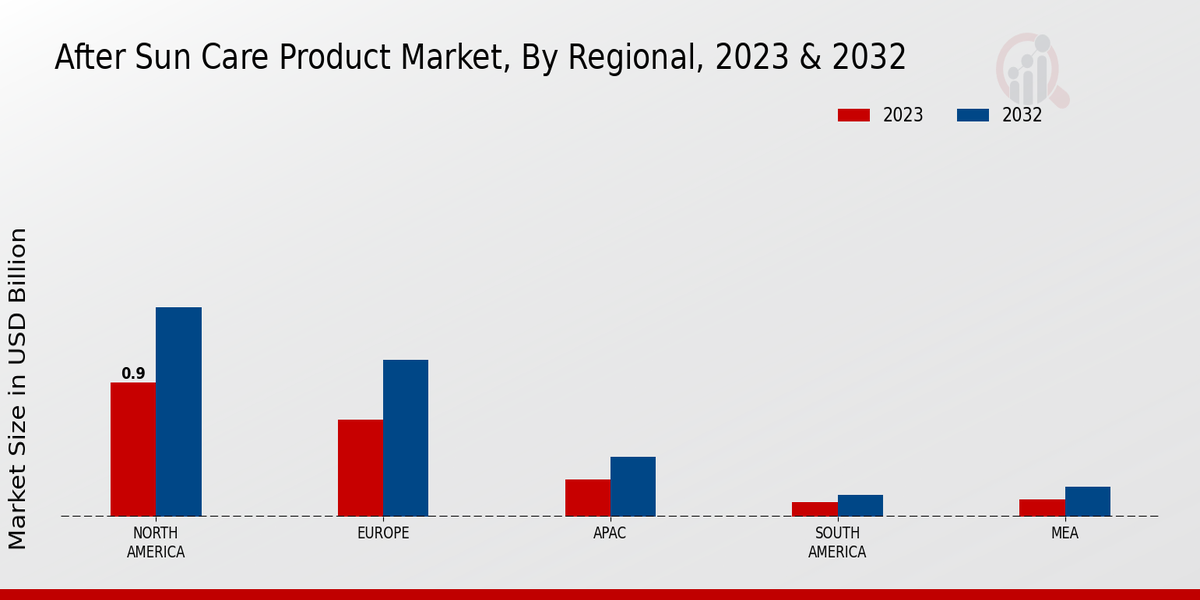 After Sun Care Product Market, By Regional, 2023 & 2032

2023 2032

Market Size in USD Billion

0.9

NORTH AMERICA

EUROPE

APAC

SOUTH AMERICA

MEA