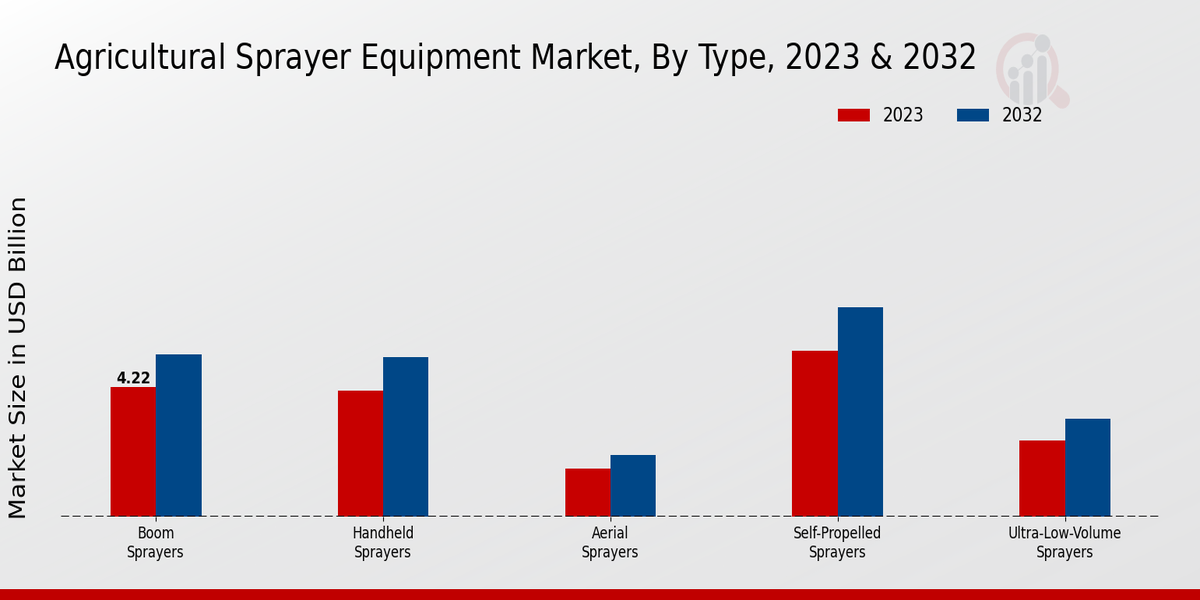 Agricultural Sprayer Equipment Market, By Type, 2023 & 2032

2023
2032

Market Size in USD Billion

4.22

Boom Sprayers
Handheld Sprayers
Aerial Sprayers
Self-Propelled Sprayers
Ultra-Low-Volume Sprayers