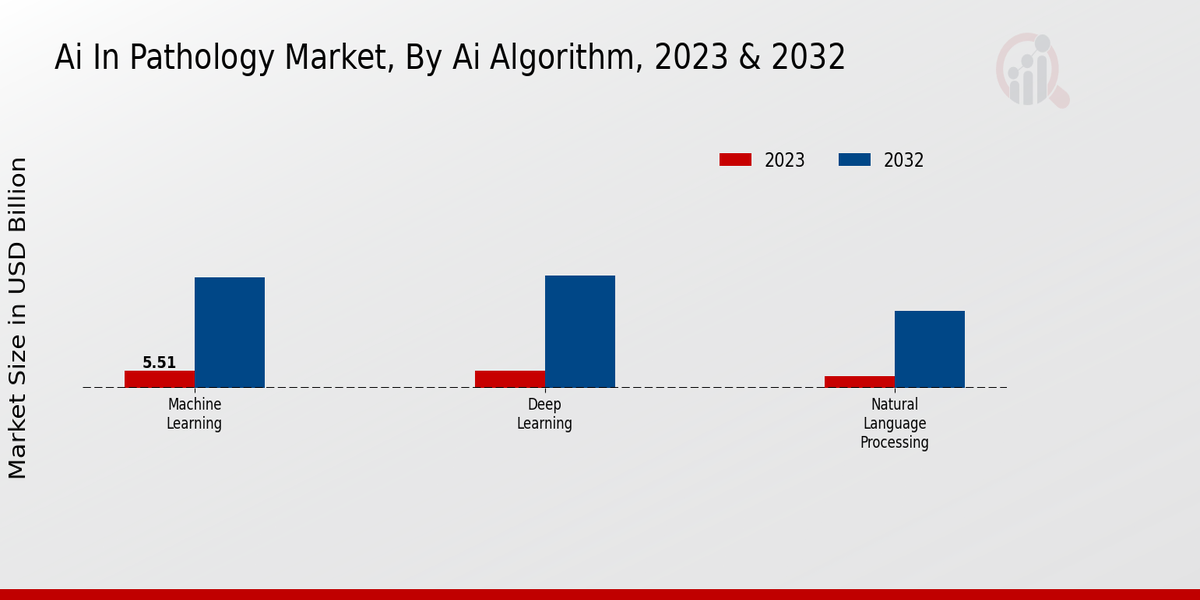 Ai In Pathology Market, By Ai Algorithm, 2023 & 2032

2023
2032

Market Size in USD Billion

5.51

Machine Learning

Deep Learning

Natural Language Processing