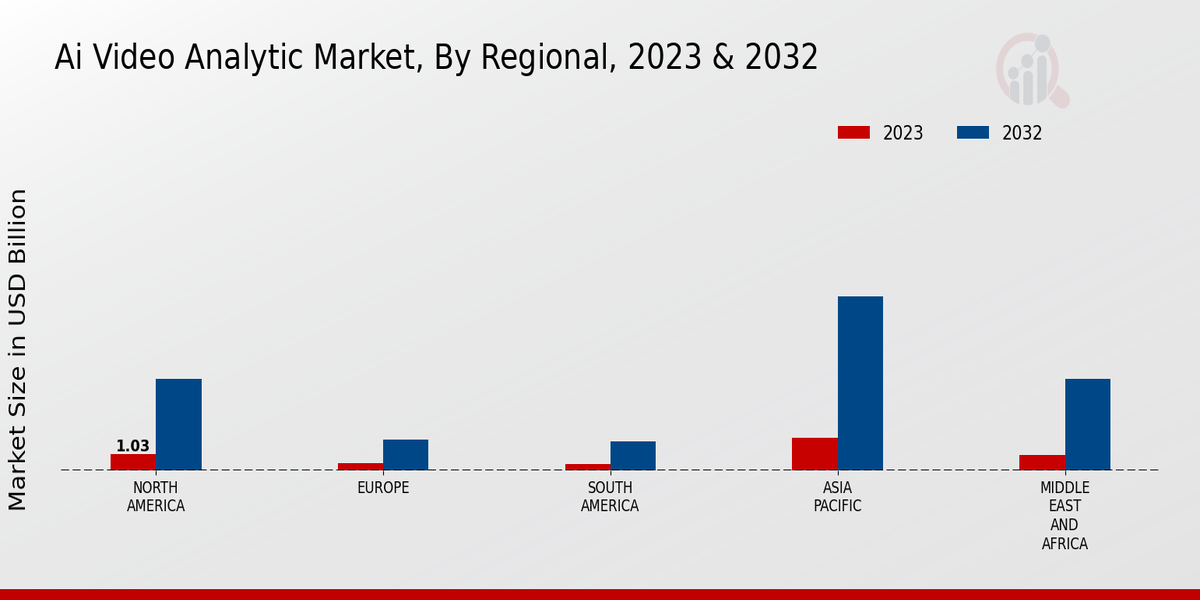 Ai Video Analytic Market, By Regional, 2023 & 2032

2023
2032

Market Size in USD Billion

1.03

NORTH AMERICA
EUROPE
SOUTH AMERICA
ASIA PACIFIC
MIDDLE EAST AND AFRICA