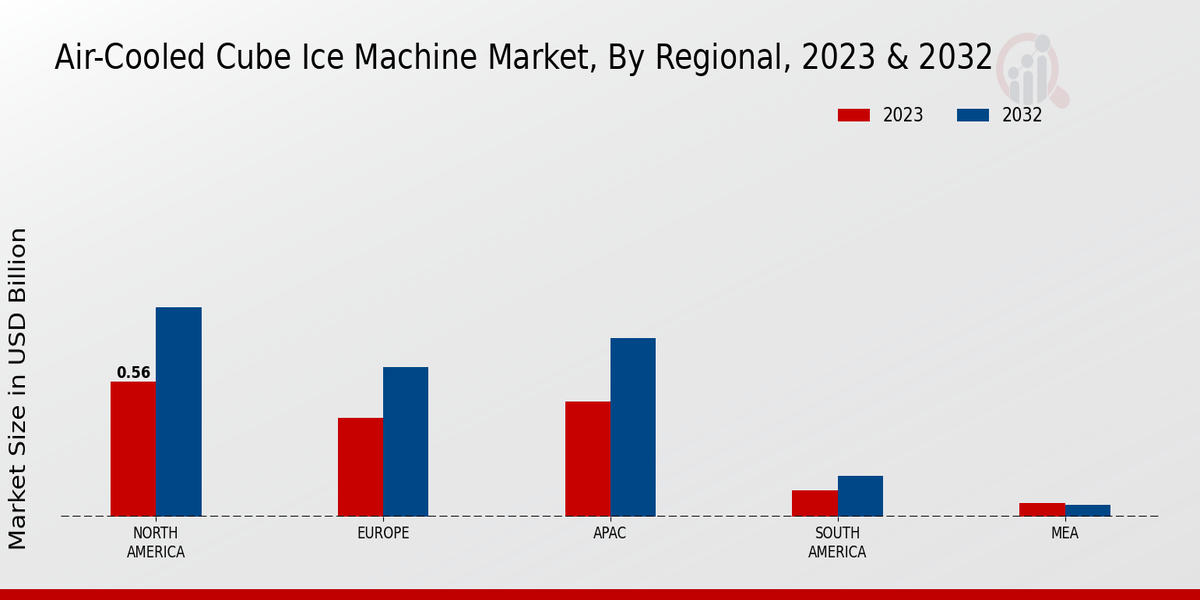 Air-Cooled Cube Ice Machine Market, By Regional, 2023 & 2032

2023
2032

Market Size in USD Billion

0.56

NORTH AMERICA
EUROPE
APAC
SOUTH AMERICA
MEA