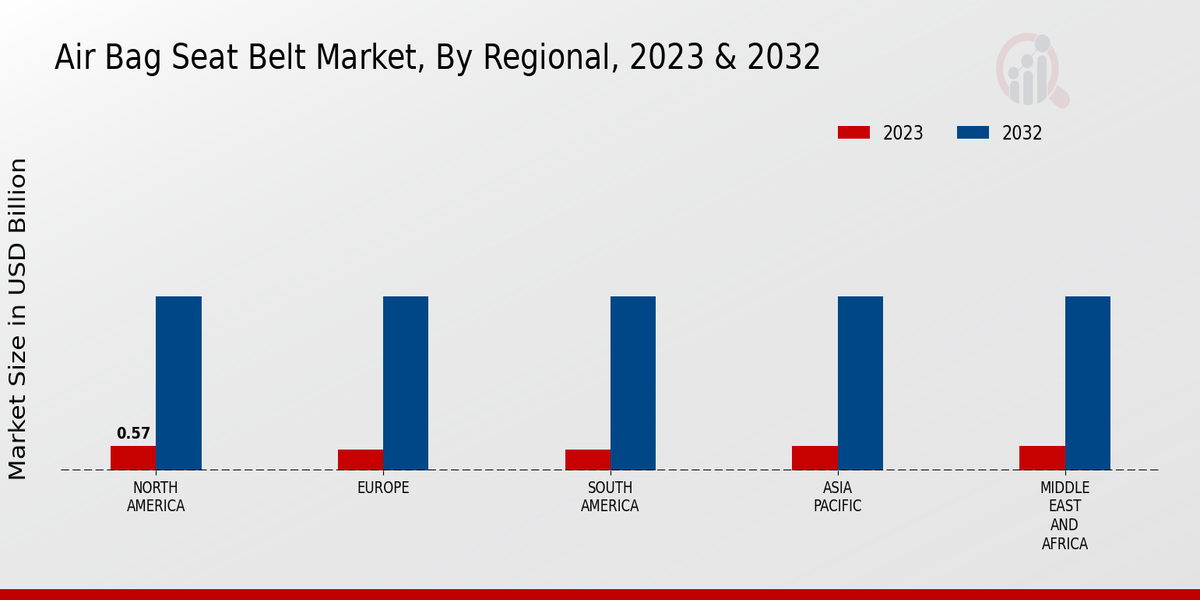 Air Bag Seat Belt Market, By Regional, 2023 & 2032

2023
2032

Market Size in USD Billion

0.57

NORTH AMERICA
EUROPE
SOUTH AMERICA
ASIA PACIFIC
MIDDLE EAST AND AFRICA