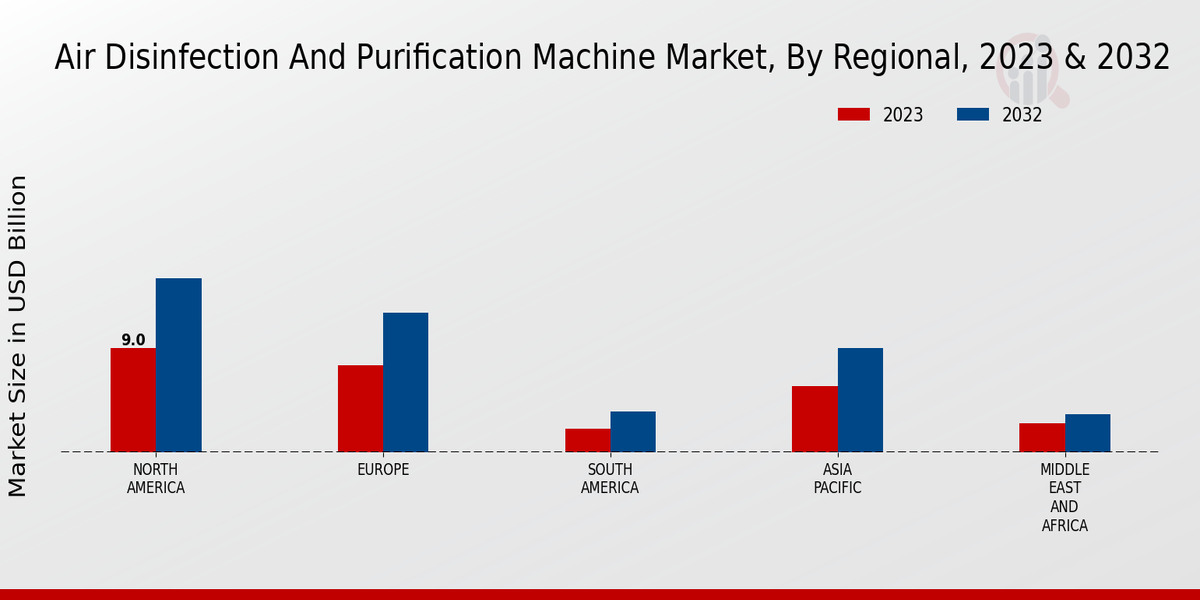 Air Disinfection And Purification Machine Market, By Regional, 2023 & 2032

2023
2032

Market Size in USD Billion

9.0

NORTH AMERICA
EUROPE
SOUTH AMERICA
ASIA PACIFIC
MIDDLE EAST AND AFRICA