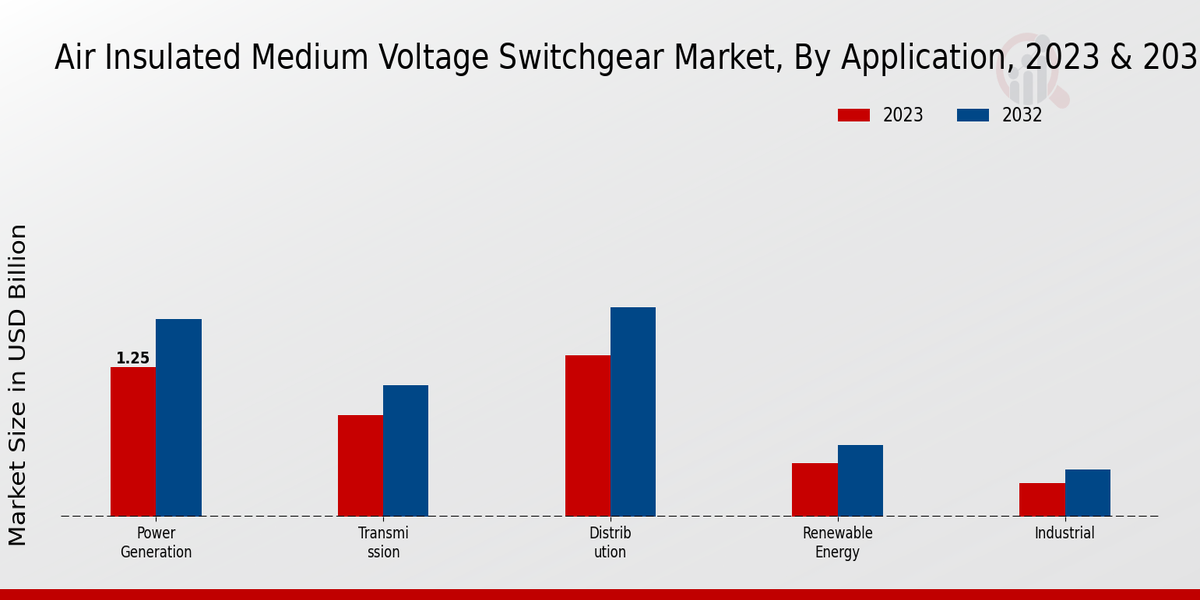 Air Insulated Medium Voltage Switchgear Market, By Application, 2023 & 203

2023 2032

Market Size in USD Billion

1.25

Power Generation

Transmi ssion

Distrib ution

Renewable Energy

Industrial