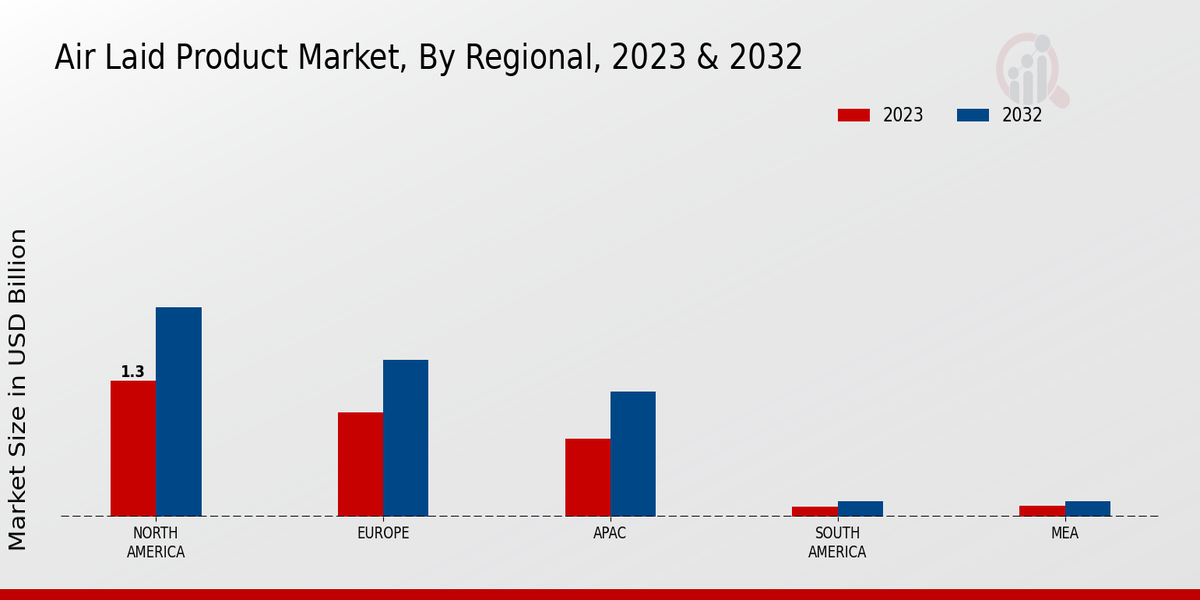 Air Laid Product Market, By Regional, 2023 & 2032

2023
2032

Market Size in USD Billion

1.3

NORTH AMERICA
EUROPE
APAC
SOUTH AMERICA
MEA