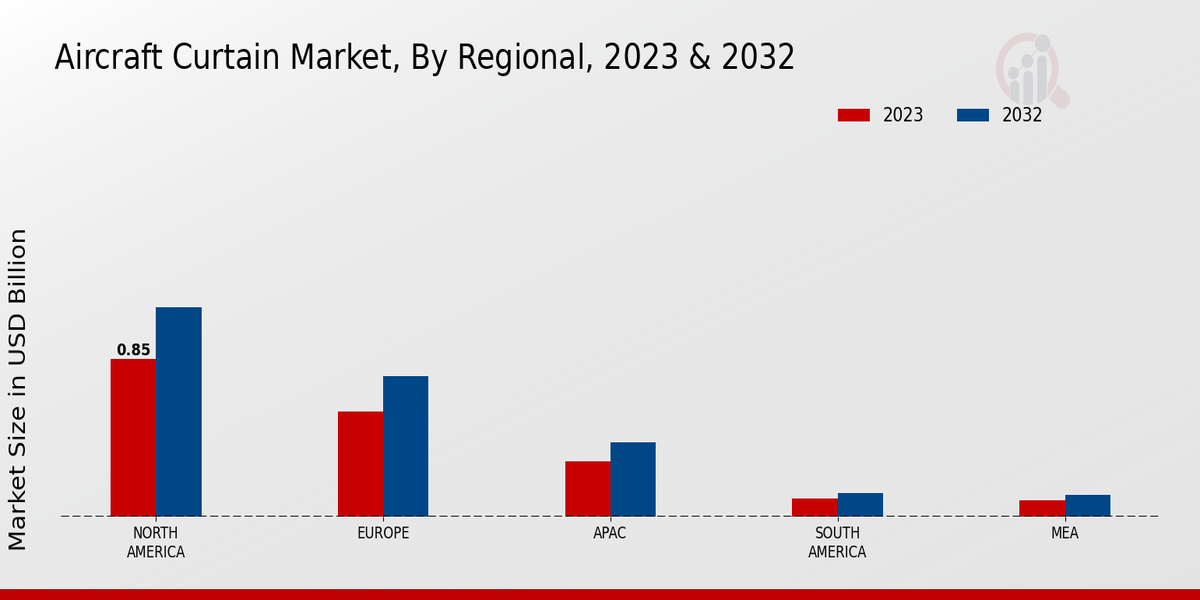 Aircraft Curtain Market, By Regional, 2023 & 2032

2023
2032

Market Size in USD Billion

0.85

NORTH AMERICA
EUROPE
APAC
SOUTH AMERICA
MEA