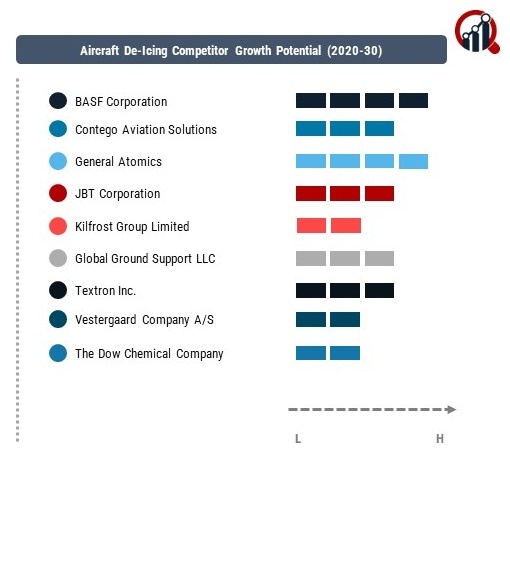 Aircraft De-Icing Competitor Growth Potential (2020-30)

BASF Corporation

Contego Aviation Solutions

General Atomics

JBT Corporation

Kilfrost Group Limited

Global Ground Support LLC

Textron Inc.

Vestergaard Company A/S

The Dow Chemical Company

L

H