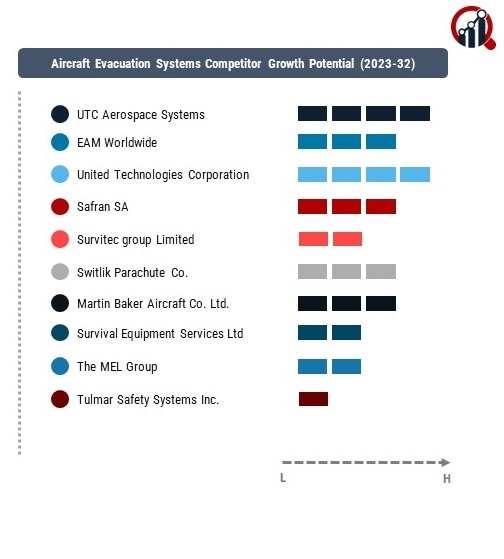 Aircraft Evacuation Systems Competitor Growth Potential (2023-32)

UTC Aerospace Systems
EAM Worldwide
United Technologies Corporation
Safran SA
Survitec group Limited
Switlik Parachute Co.
Martin Baker Aircraft Co. Ltd.
Survival Equipment Services Ltd
The MEL Group
Tulmar Safety Systems Inc.

L
H