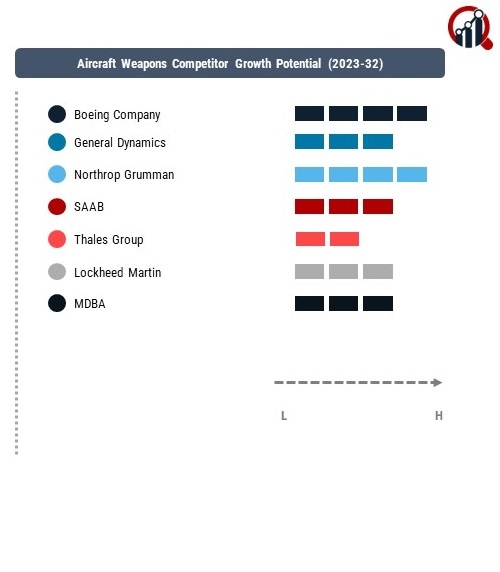 Aircraft Weapons Competitor Growth Potential (2023-32)

Boeing Company
General Dynamics
Northrop Grumman
SAAB
Thales Group
Lockheed Martin
MDBA

L
H