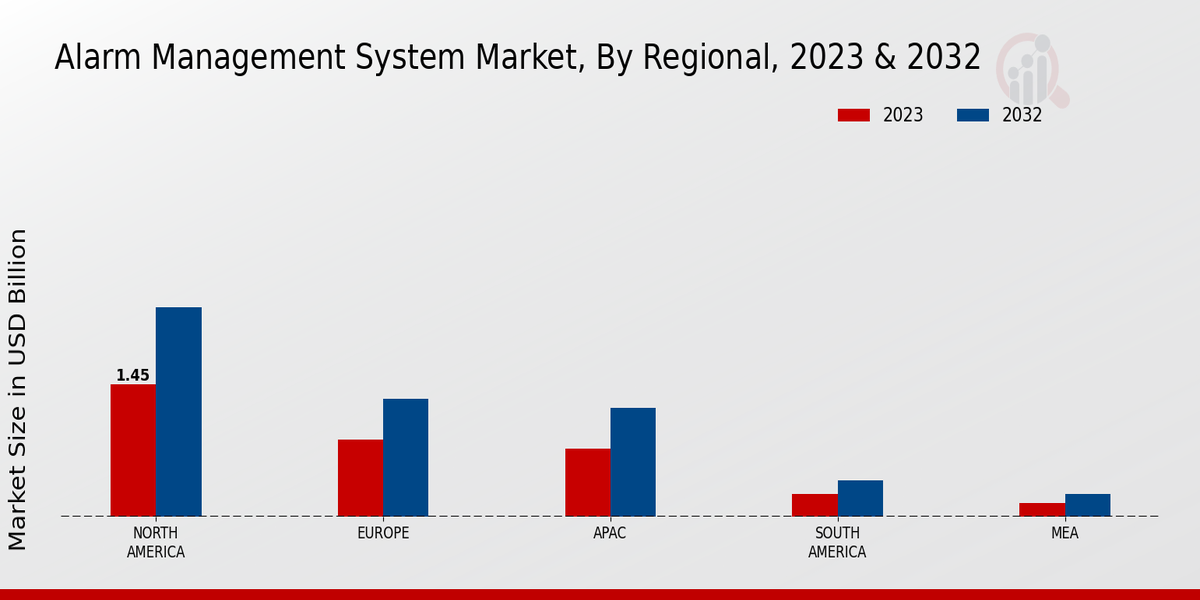 Alarm Management System Market, By Regional, 2023 & 2032

2023
2032

Market Size in USD Billion

1.45

NORTH AMERICA
EUROPE
APAC
SOUTH AMERICA
MEA