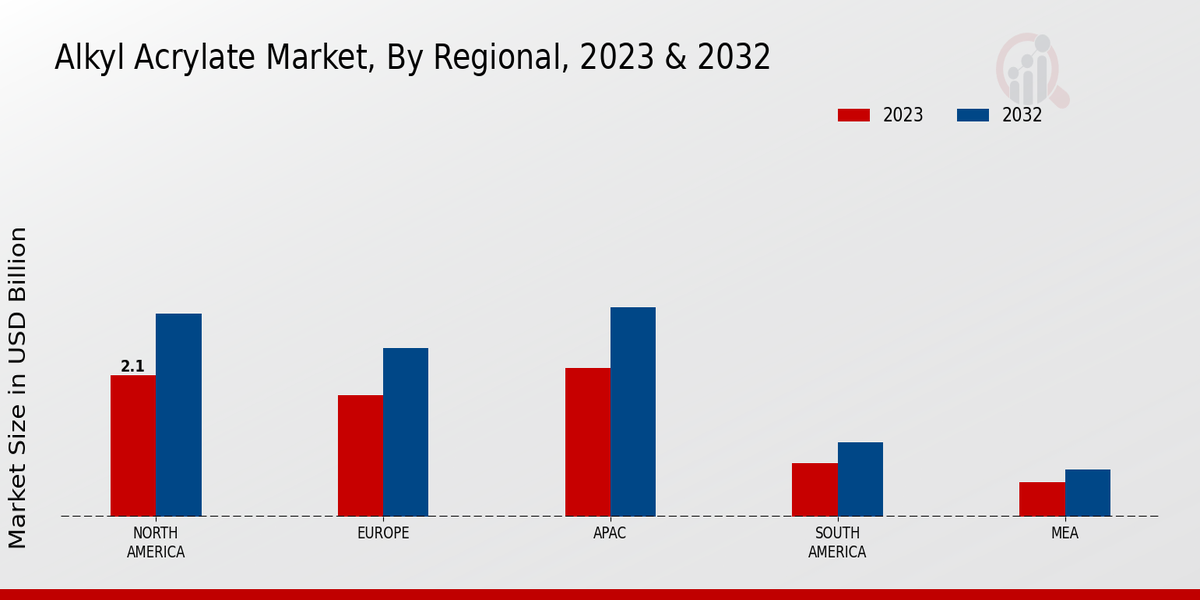 Alkyl Acrylate Market, By Regional, 2023 & 2032

2023
2032

Market Size in USD Billion

2.1

NORTH AMERICA
EUROPE
APAC
SOUTH AMERICA
MEA