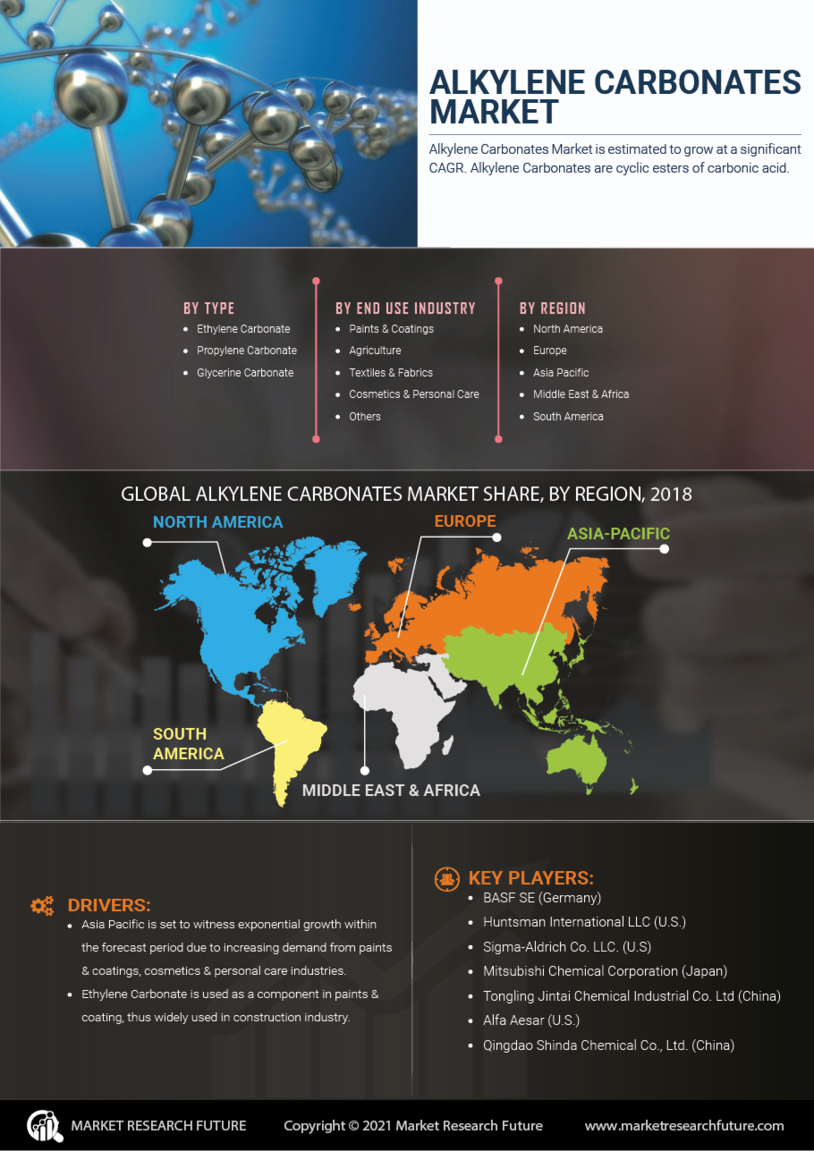 ALKYLENE CARBONATES MARKET

Alkylene Carbonates Market is estimated to grow at a significant CAGR. Alkylene Carbonates are cyclic esters of carbonic acid.

BY TYPE
- Ethylene Carbonate
- Propylene Carbonate
- Glycerine Carbonate

BY END USE INDUSTRY
- Paints & Coatings
- Agriculture
- Textiles & Fabrics
- Cosmetics & Personal Care
- Others

BY REGION
- North America
- Europe
- Asia Pacific
- Middle East & Africa
- South America

GLOBAL ALKYLENE CARBONATES MARKET SHARE, BY REGION, 2018

NORTH AMERICA
EUROPE
ASIA-PACIFIC
SOUTH AMERICA
MIDDLE EAST & AFRICA

DRIVERS:
- Asia Pacific is set to witness exponential growth within the forecast period due to increasing demand from paints & coatings, cosmetics & personal care industries.
- Ethylene Carbonate is used as a component in paints & coating, thus widely used in construction industry.

KEY PLAYERS:
- BASF SE (Germany)
- Huntsman International LLC (U.S.)
- Sigma-Aldrich Co. LLC. (U.S)
- Mitsubishi Chemical Corporation (Japan)
- Tongling Jintai Chemical Industrial Co. Ltd (China)
- Alfa Aesar (U.S.)
- Qingdao Shinda Chemical Co., Ltd. (China)

MARKET RESEARCH FUTURE
Copyright © 2021 Market Research Future
www.marketresearchfuture.com