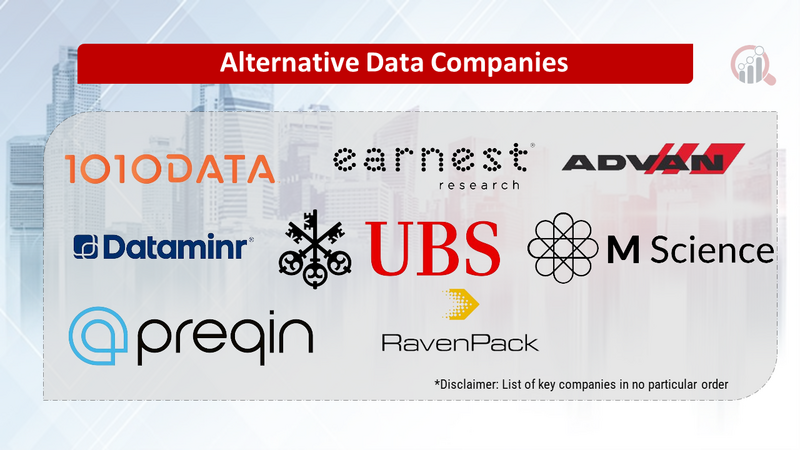 Alternative Data Companies

1010DATA

earnest research

ADVAN

Dataminr

UBS

M Science

preqin

RavenPack

*Disclaimer: List of key companies in no particular order