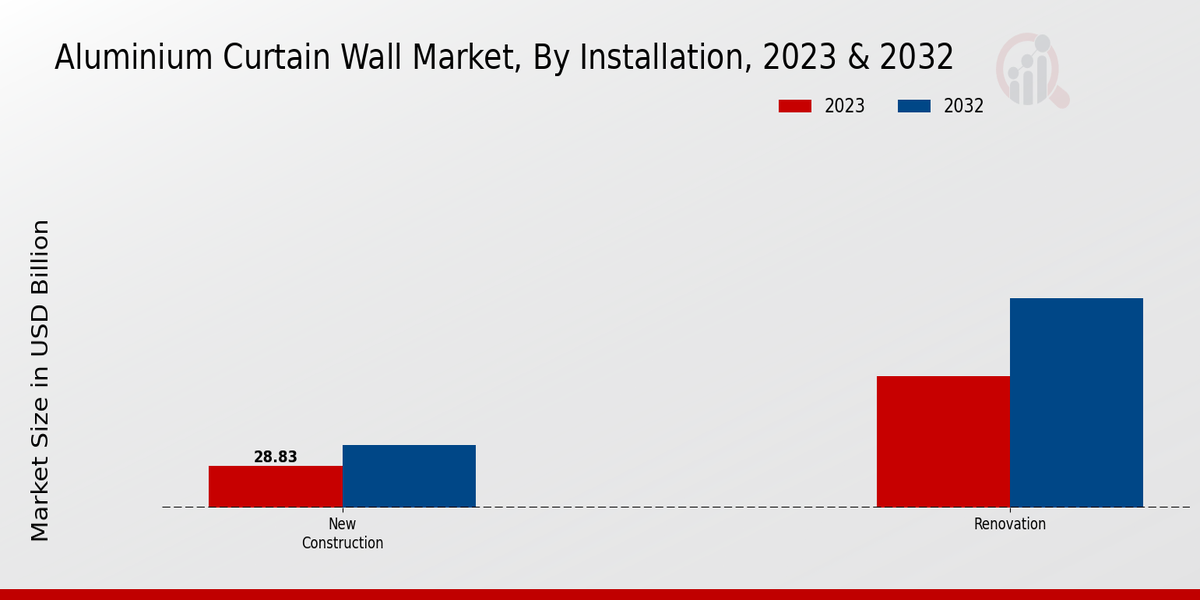 Aluminium Curtain Wall Market, By Installation, 2023 & 2032

2023
2032

Market Size in USD Billion

28.83

New Construction

Renovation