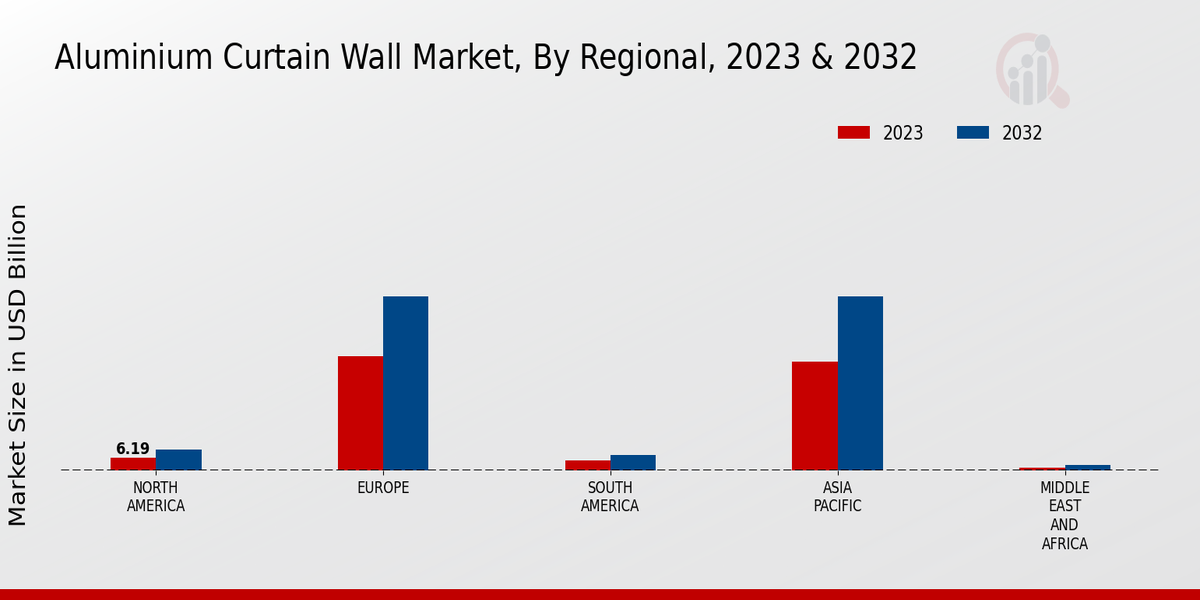 Aluminium Curtain Wall Market, By Regional, 2023 & 2032

2023
2032

Market Size in USD Billion

6.19

NORTH AMERICA
EUROPE
SOUTH AMERICA
ASIA PACIFIC
MIDDLE EAST AND AFRICA