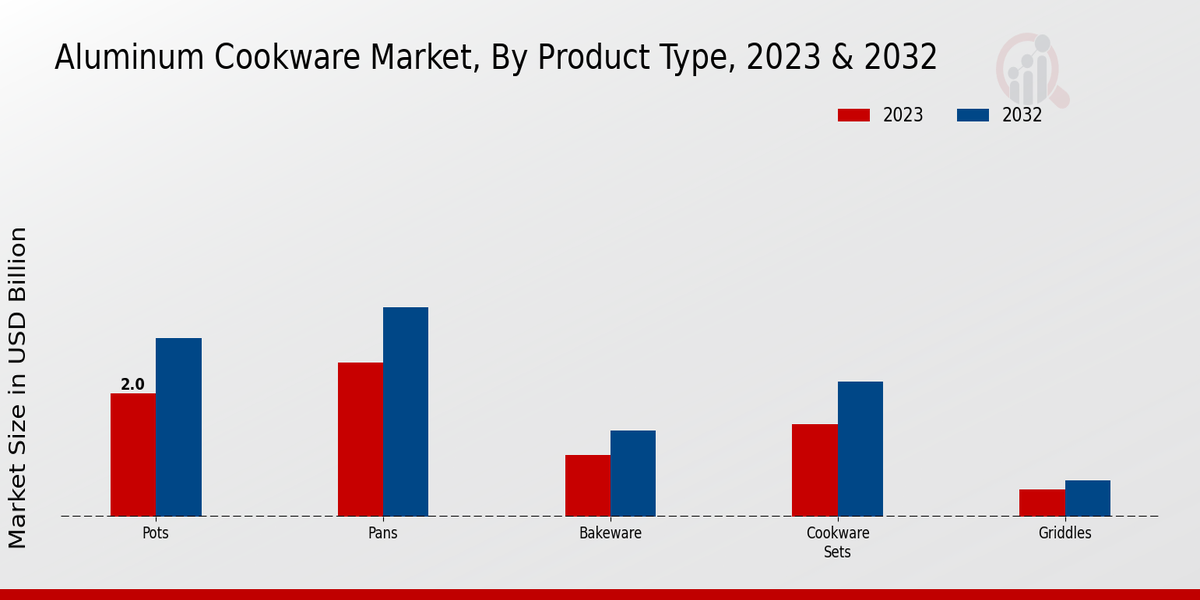 Aluminum Cookware Market, By Product Type, 2023 & 2032

2023 2032

Market Size in USD Billion

2.0

Pots

Pans

Bakeware

Cookware Sets

Griddles