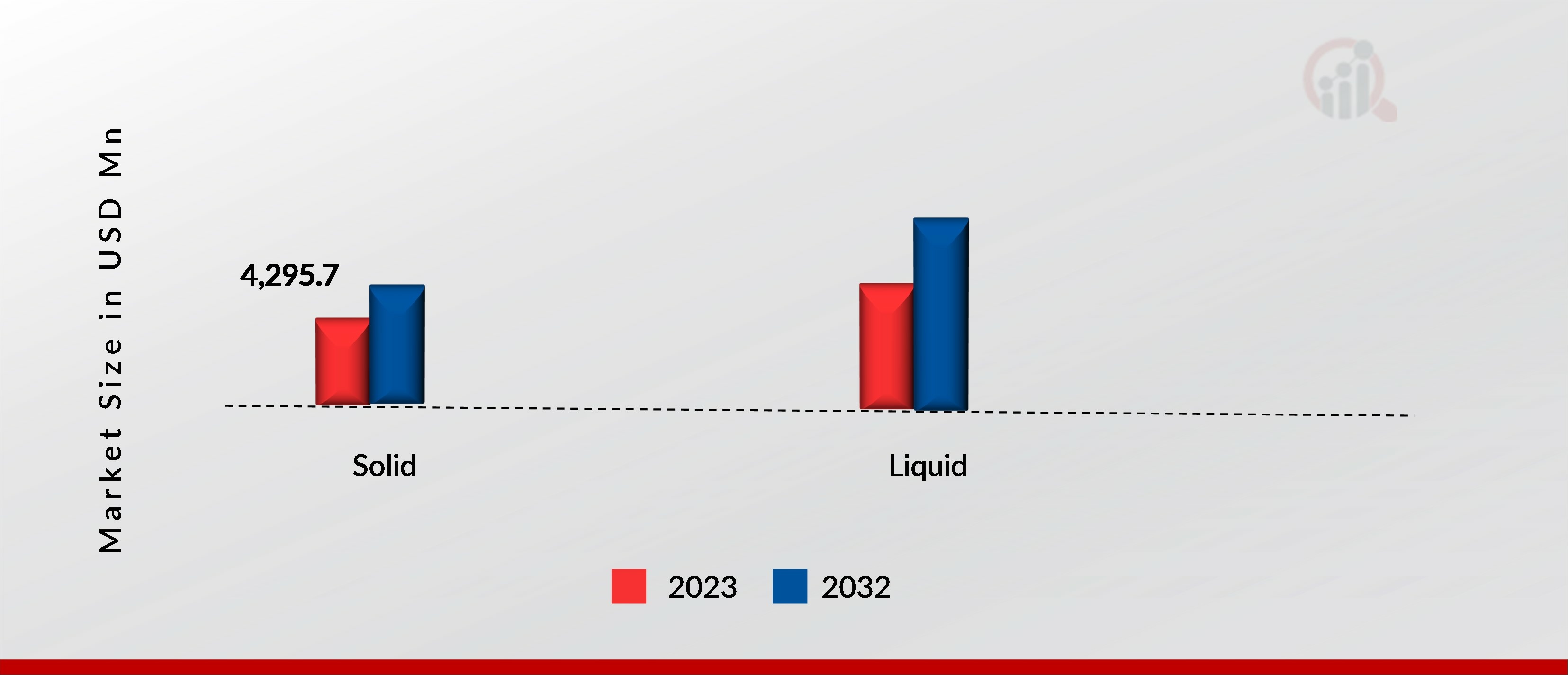 Market Size in USD Mn

4,295.7

Solid

Liquid

2023 2032