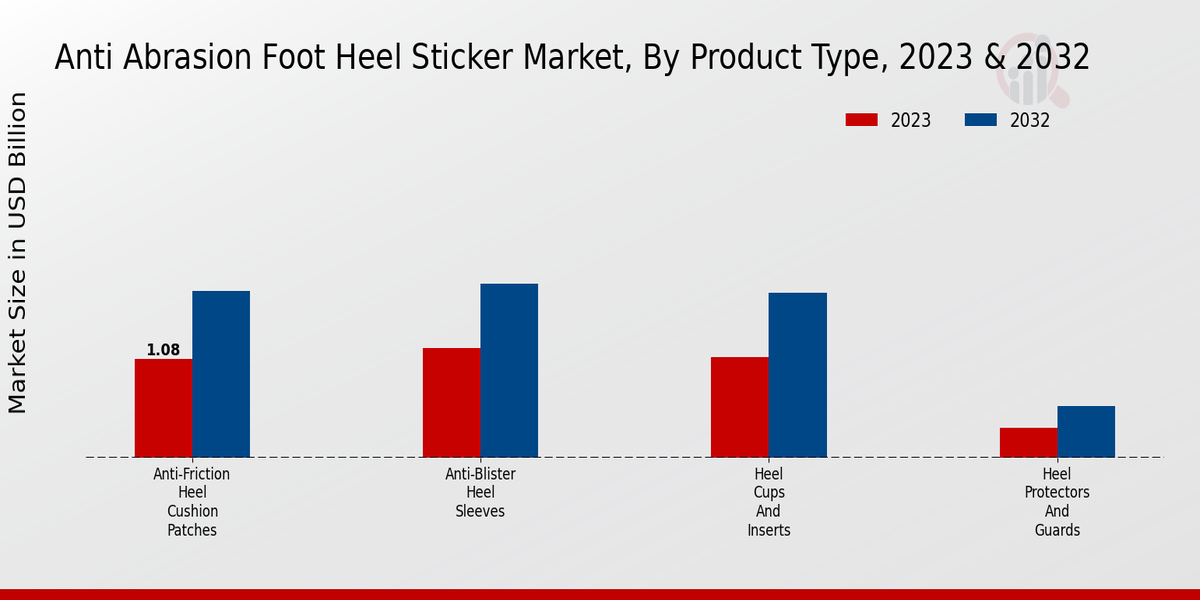 Anti Abrasion Foot Heel Sticker Market, By Product Type, 2023 & 2032

2023
2032

Market Size in USD Billion

1.08

Anti-Friction Heel Cushion Patches

Anti-Blister Heel Sleeves

Heel Cups And Inserts

Heel Protectors And Guards