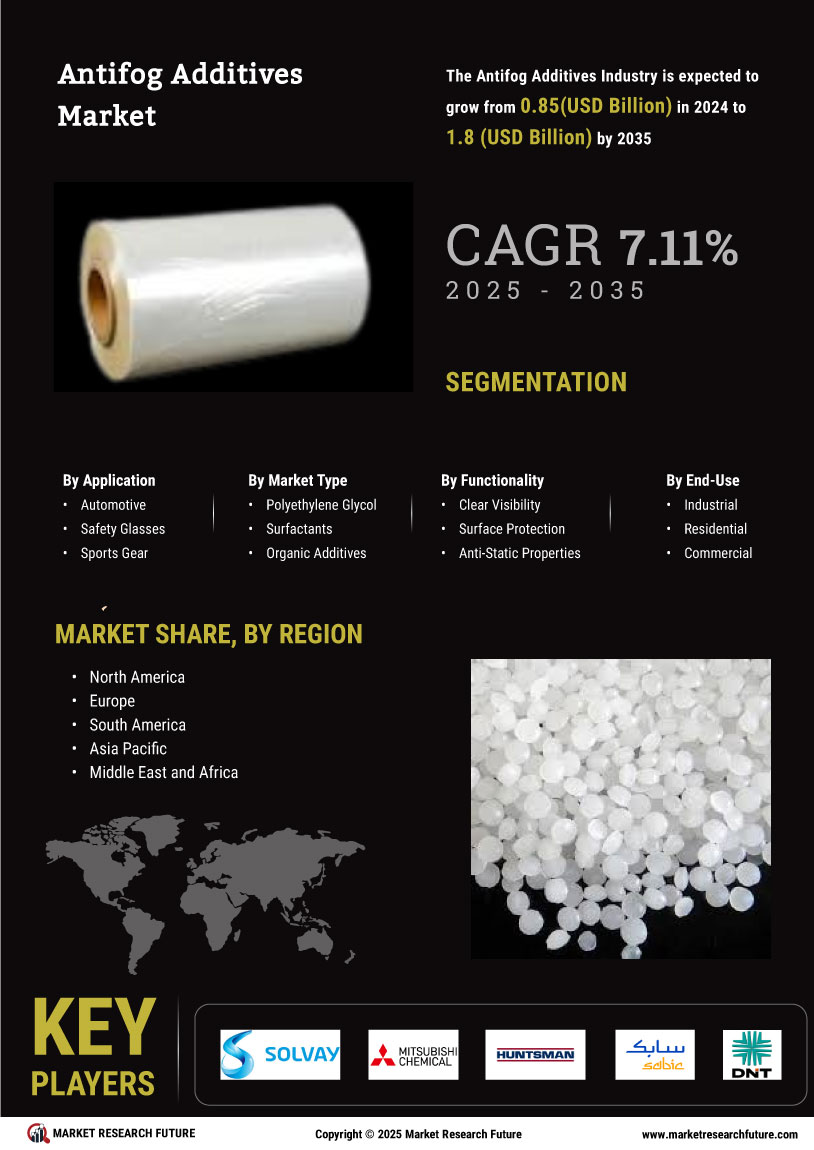 Antifog Additives Market

The Antifog Additives Industry is expected to grow from 0.85(USD Billion) in 2024 to 1.8 (USD Billion) by 2035

CAGR 7.11%
2025 - 2035

SEGMENTATION

By Application
• Automotive
• Safety Glasses
• Sports Gear

By Market Type
• Polyethylene Glycol
• Surfactants
• Organic Additives

By Functionality
• Clear Visibility
• Surface Protection
• Anti-Static Properties

By End-Use
• Industrial
• Residential
• Commercial

MARKET SHARE, BY REGION
• North America
• Europe
• South America
• Asia Pacific
• Middle East and Africa

KEY PLAYERS

SOLVAY
MITSUBISHI CHEMICAL
HUNTSMAN
سابك sabic
DNT

MARKET RESEARCH FUTURE
Copyright © 2025 Market Research Future
www.marketresearchfuture.com