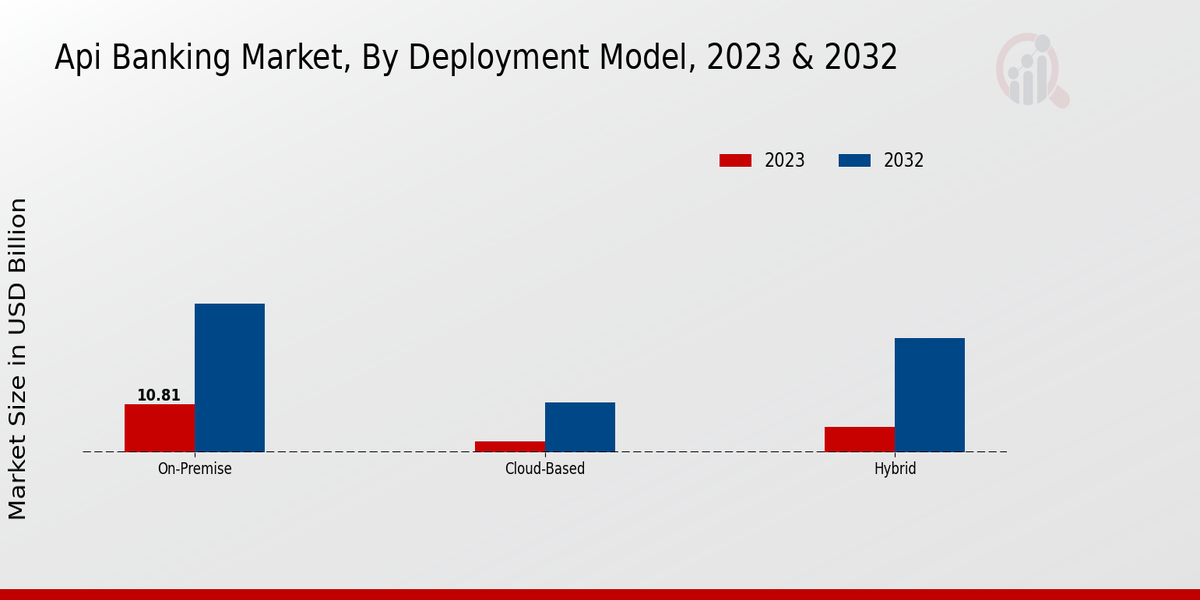 Api Banking Market, By Deployment Model, 2023 & 2032

2023
2032

Market Size in USD Billion

10.81

On-Premise
Cloud-Based
Hybrid