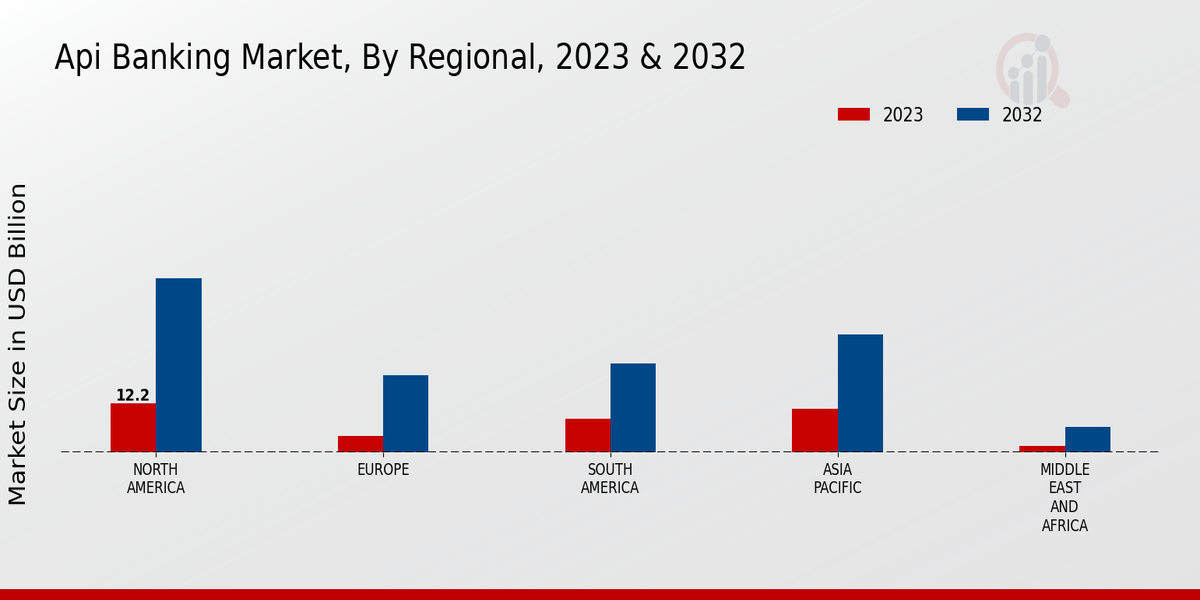 Api Banking Market, By Regional, 2023 & 2032

2023
2032

Market Size in USD Billion

12.2

NORTH AMERICA
EUROPE
SOUTH AMERICA
ASIA PACIFIC
MIDDLE EAST AND AFRICA