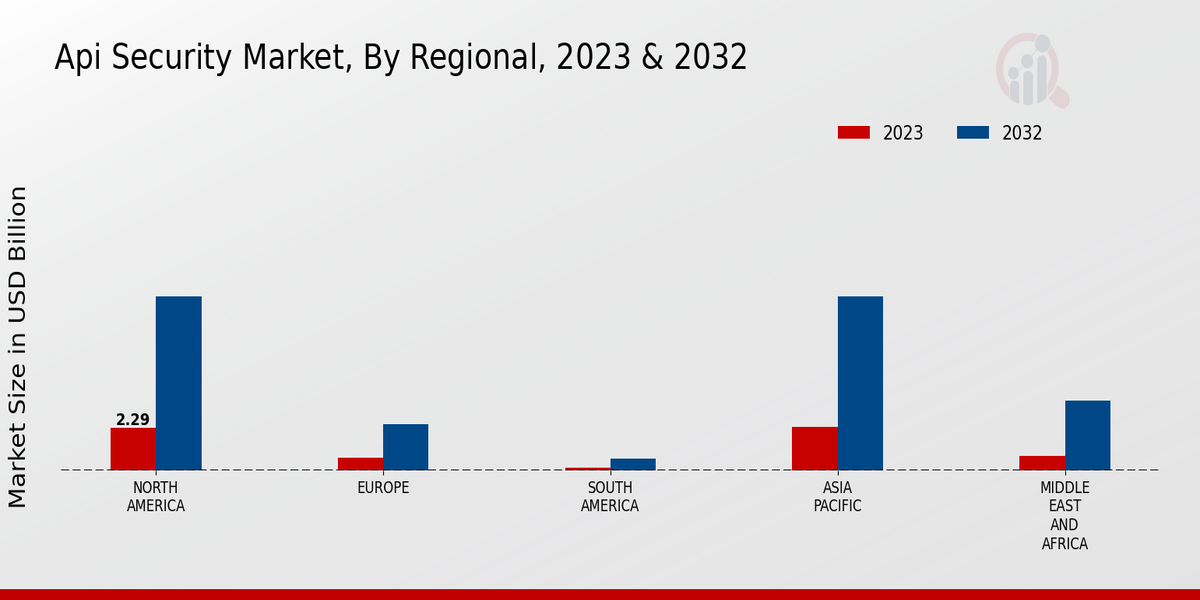 Api Security Market, By Regional, 2023 & 2032

2023 2032

Market Size in USD Billion

2.29

NORTH AMERICA

EUROPE

SOUTH AMERICA

ASIA PACIFIC

MIDDLE EAST AND AFRICA