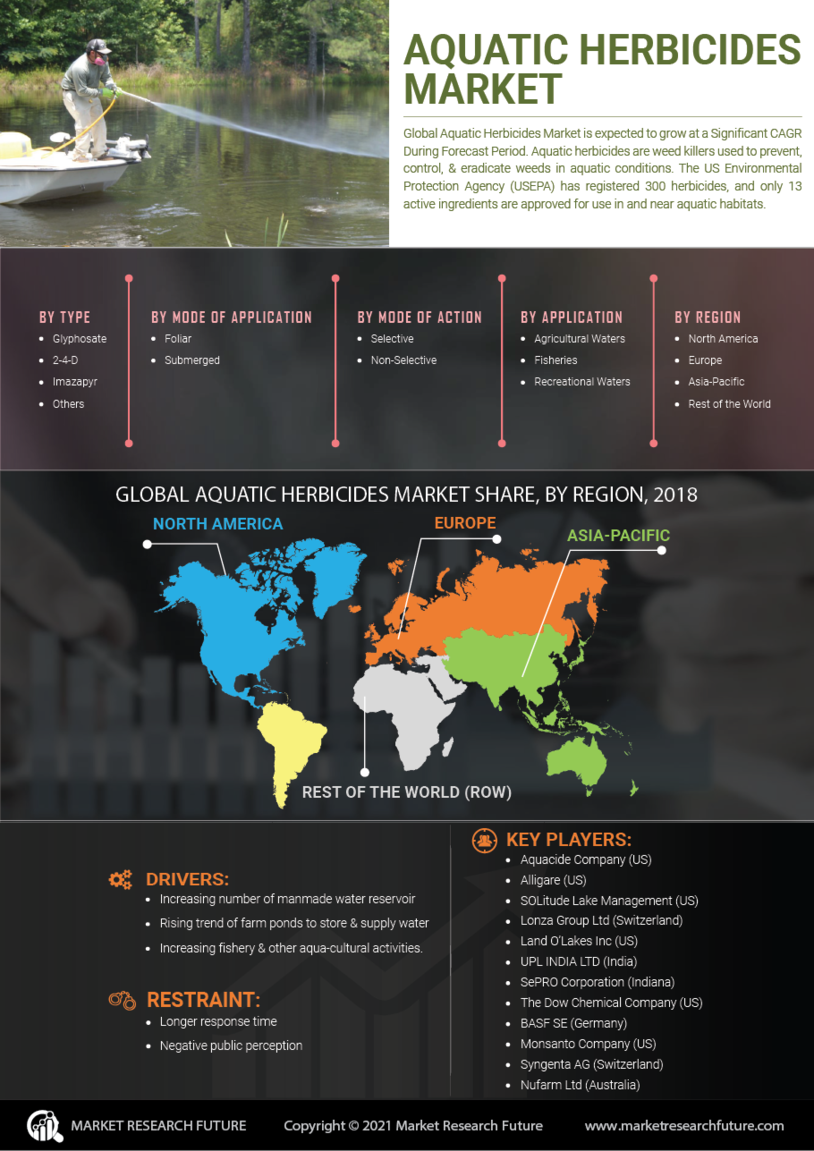 AQUATIC HERBICIDES MARKET

Global Aquatic Herbicides Market is expected to grow at a Significant CAGR During Forecast Period. Aquatic herbicides are weed killers used to prevent, control, & eradicate weeds in aquatic conditions. The US Environmental Protection Agency (USEPA) has registered 300 herbicides, and only 13 active ingredients are approved for use in and near aquatic habitats.

BY TYPE
- Glyphosate
- 2-4-D
- Imazapyr
- Others

BY MODE OF APPLICATION
- Foliar
- Submerged

BY MODE OF ACTION
- Selective
- Non-Selective

BY APPLICATION
- Agricultural Waters
- Fisheries
- Recreational Waters

BY REGION
- North America
- Europe
- Asia-Pacific
- Rest of the World

GLOBAL AQUATIC HERBICIDES MARKET SHARE, BY REGION, 2018

NORTH AMERICA
EUROPE
ASIA-PACIFIC
REST OF THE WORLD (ROW)

DRIVERS:
- Increasing number of manmade water reservoir
- Rising trend of farm ponds to store & supply water
- Increasing fishery & other aqua-cultural activities.

RESTRAINT:
- Longer response time
- Negative public perception

KEY PLAYERS:
- Aquacide Company (US)
- Alligare (US)
- SOLitude Lake Management (US)
- Lonza Group Ltd (Switzerland)
- Land O'Lakes Inc (US)
- UPL INDIA LTD (India)
- SePRO Corporation (Indiana)
- The Dow Chemical Company (US)
- BASF SE (Germany)
- Monsanto Company (US)
- Syngenta AG (Switzerland)
- Nufarm Ltd (Australia)

MARKET RESEARCH FUTURE
Copyright © 2021 Market Research Future
www.marketresearchfuture.com