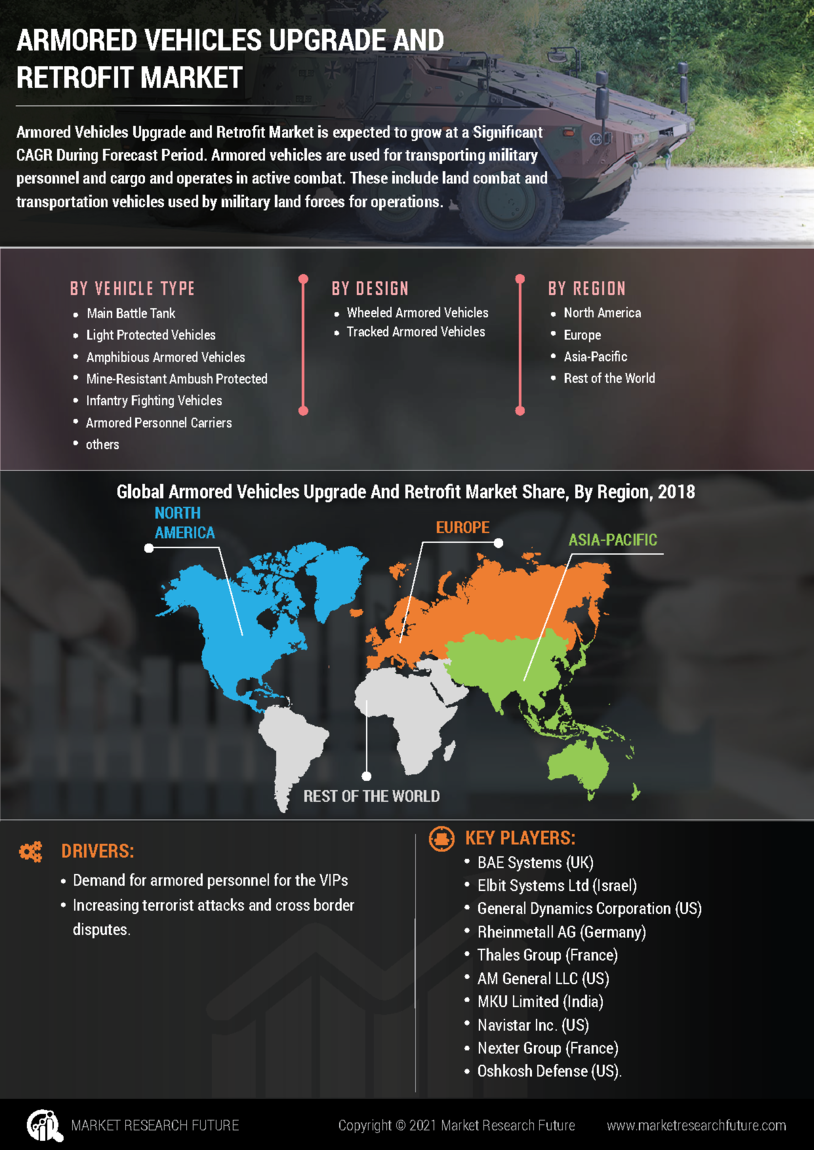 ARMORED VEHICLES UPGRADE AND RETROFIT MARKET

Armored Vehicles Upgrade and Retrofit Market is expected to grow at a Significant CAGR During Forecast Period. Armored vehicles are used for transporting military personnel and cargo and operates in active combat. These include land combat and transportation vehicles used by military land forces for operations.

BY VEHICLE TYPE
- Main Battle Tank
- Light Protected Vehicles
- Amphibious Armored Vehicles
- Mine-Resistant Ambush Protected
- Infantry Fighting Vehicles
- Armored Personnel Carriers
- others

BY DESIGN
- Wheeled Armored Vehicles
- Tracked Armored Vehicles

BY REGION
- North America
- Europe
- Asia-Pacific
- Rest of the World

Global Armored Vehicles Upgrade And Retrofit Market Share, By Region, 2018

NORTH AMERICA
EUROPE
ASIA-PACIFIC
REST OF THE WORLD

DRIVERS:
- Demand for armored personnel for the VIPs
- Increasing terrorist attacks and cross border disputes.

KEY PLAYERS:
- BAE Systems (UK)
- Elbit Systems Ltd (Israel)
- General Dynamics Corporation (US)
- Rheinmetall AG (Germany)
- Thales Group (France)
- AM General LLC (US)
- MKU Limited (India)
- Navistar Inc. (US)
- Nexter Group (France)
- Oshkosh Defense (US).

MARKET RESEARCH FUTURE
Copyright © 2021 Market Research Future
www.marketresearchfuture.com