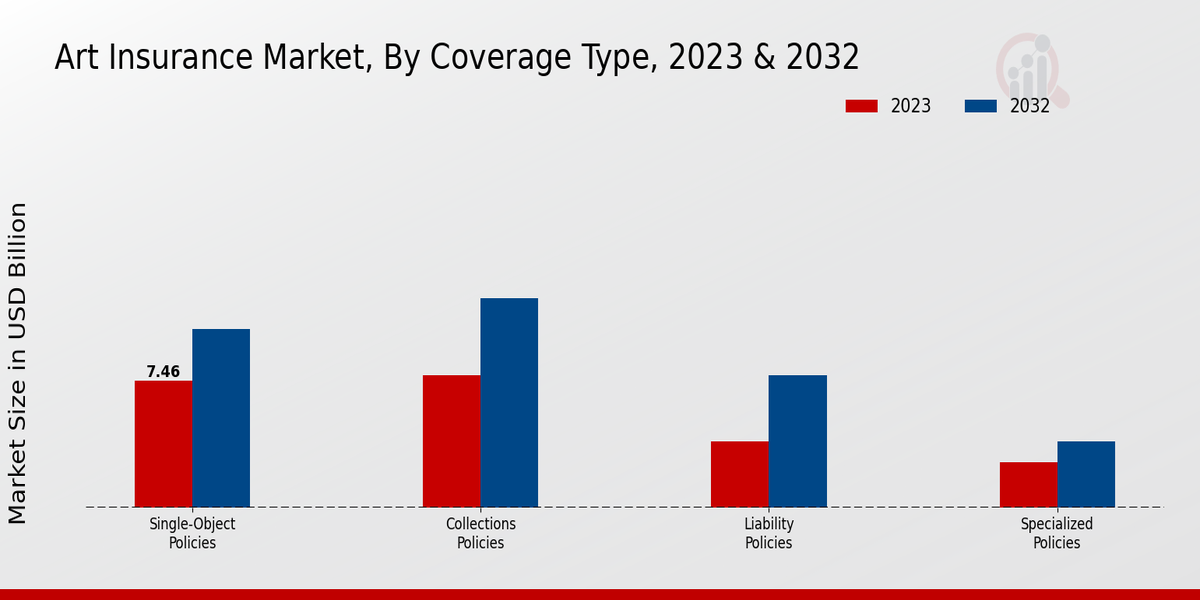 Art Insurance Market, By Coverage Type, 2023 & 2032

2023
2032

Market Size in USD Billion

7.46

Single-Object Policies

Collections Policies

Liability Policies

Specialized Policies