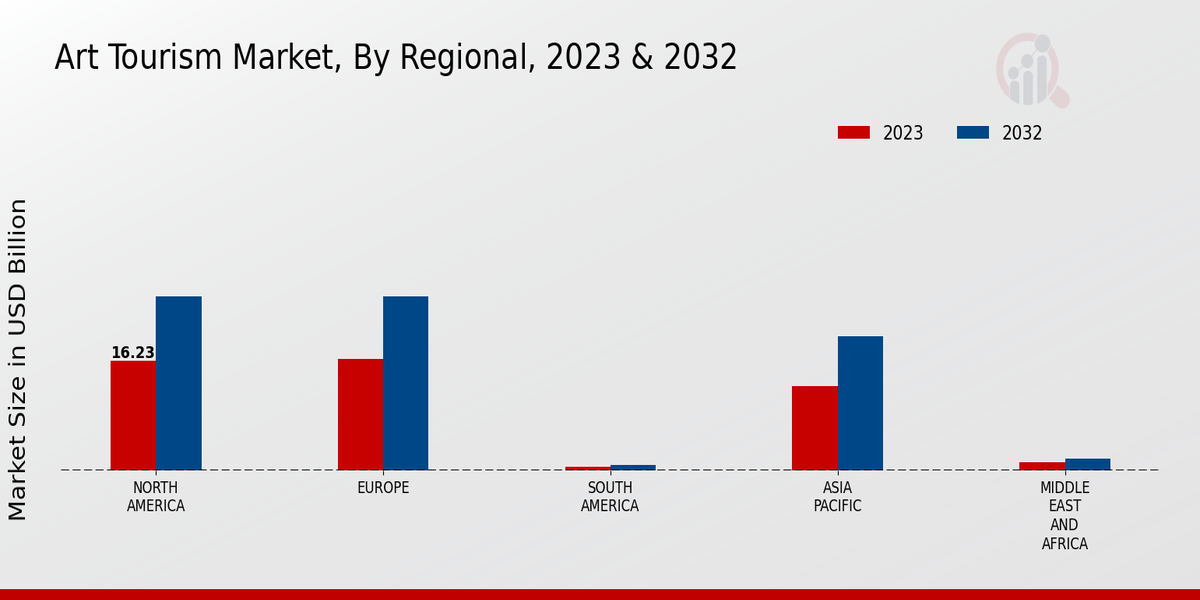 Art Tourism Market, By Regional, 2023 & 2032

2023
2032

Market Size in USD Billion

16.23

NORTH AMERICA
EUROPE
SOUTH AMERICA
ASIA PACIFIC
MIDDLE EAST AND AFRICA