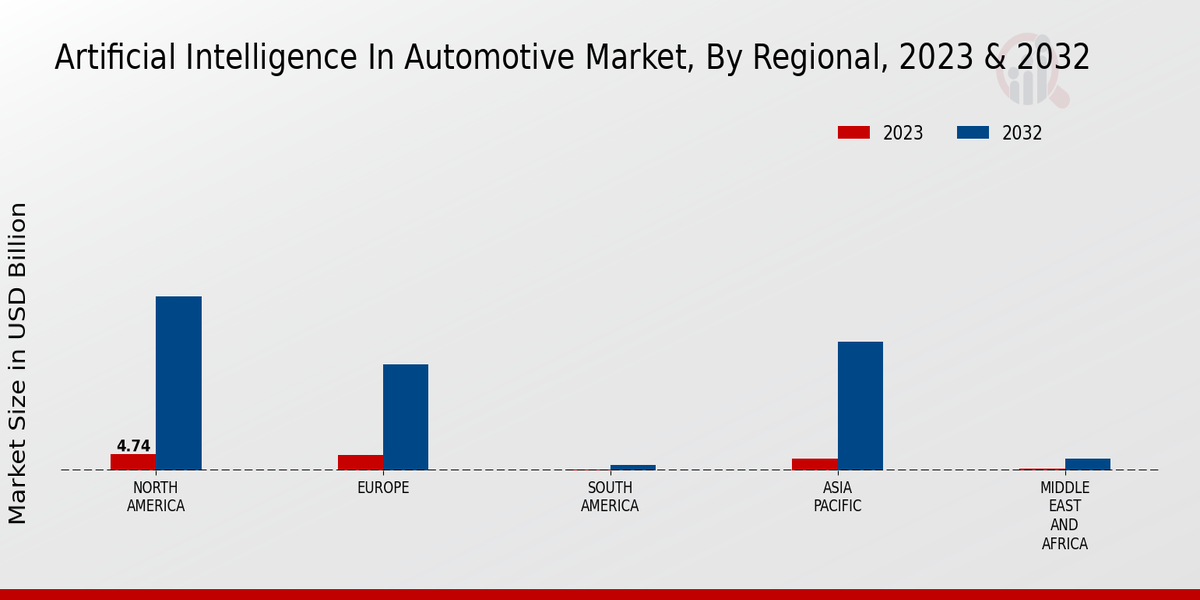 Artificial Intelligence In Automotive Market, By Regional, 2023 & 2032

2023 2032

Market Size in USD Billion

4.74

NORTH AMERICA

EUROPE

SOUTH AMERICA

ASIA PACIFIC

MIDDLE EAST AND AFRICA