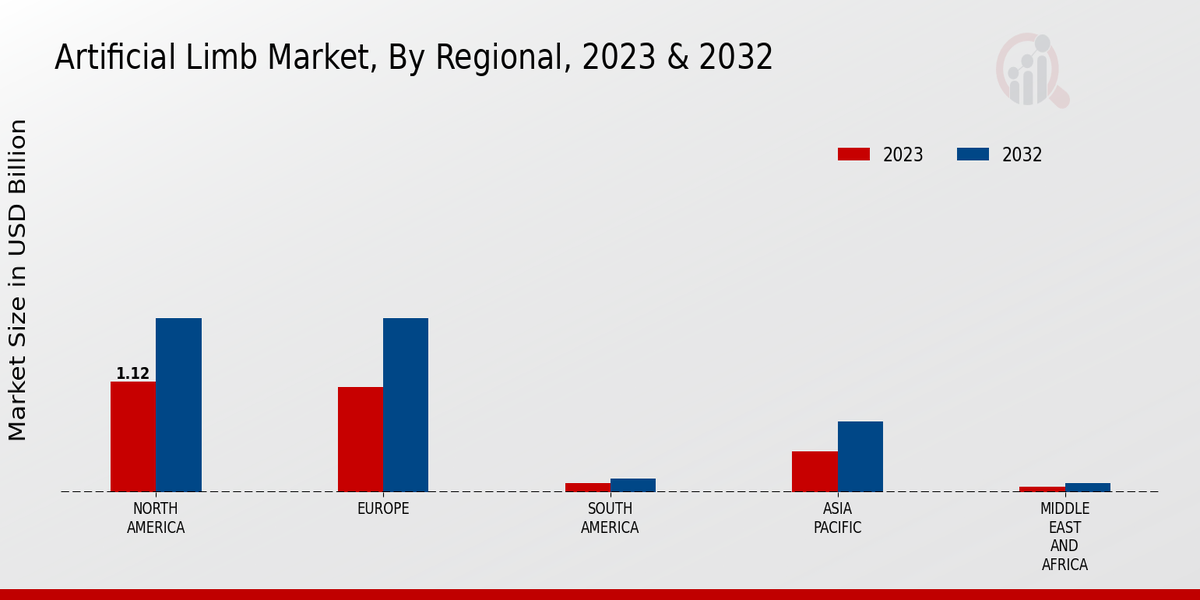 Artificial Limb Market, By Regional, 2023 & 2032

2023 2032

Market Size in USD Billion

1.12

NORTH AMERICA

EUROPE

SOUTH AMERICA

ASIA PACIFIC

MIDDLE EAST AND AFRICA