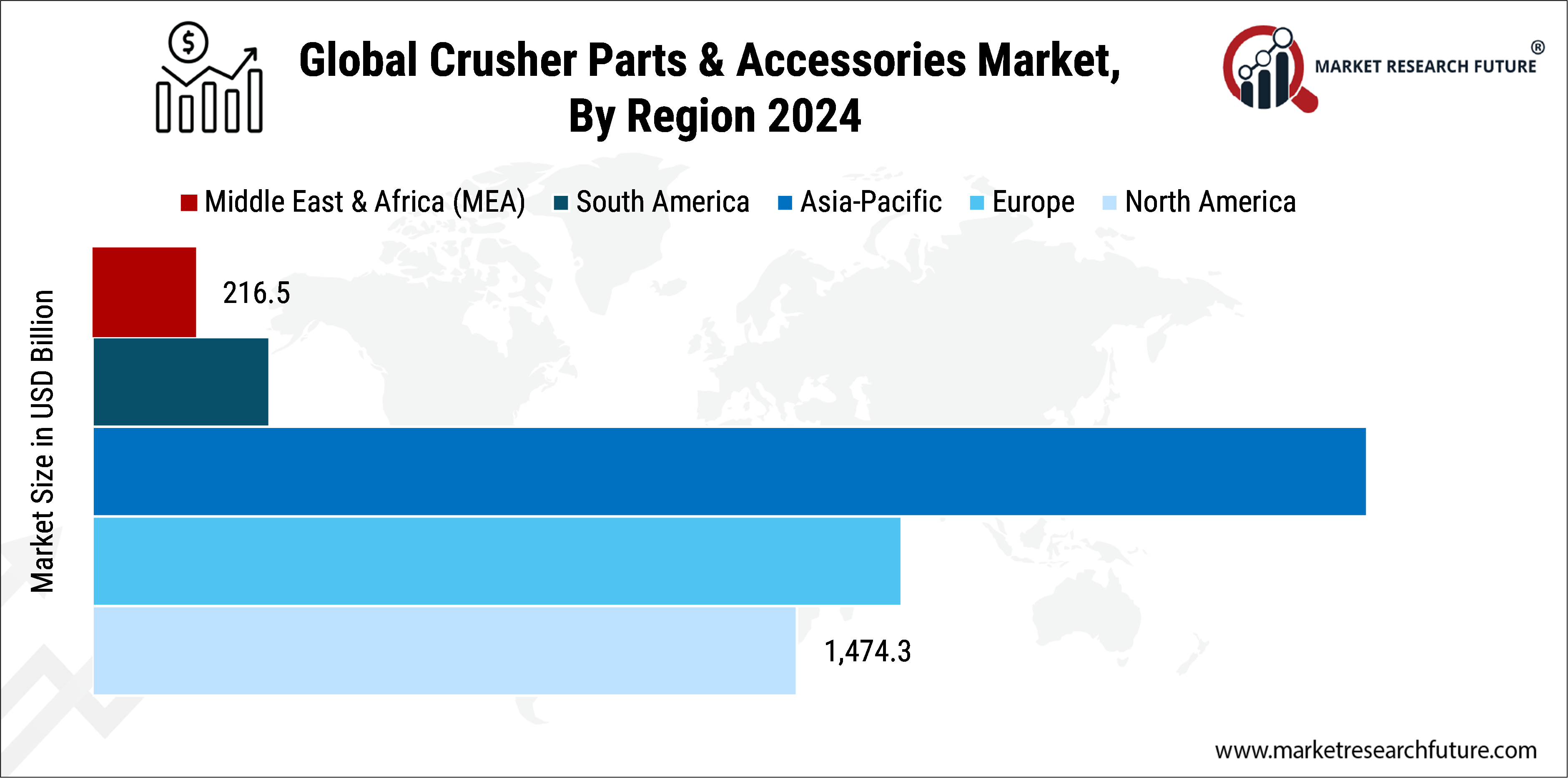 Global Crusher Parts & Accessories Market, By Region 2024

MARKET RESEARCH FUTURE ®

Middle East & Africa (MEA)  South America  Asia-Pacific  Europe  North America

Market Size in USD Billion

216.5

1,474.3

www.marketresearchfuture.com