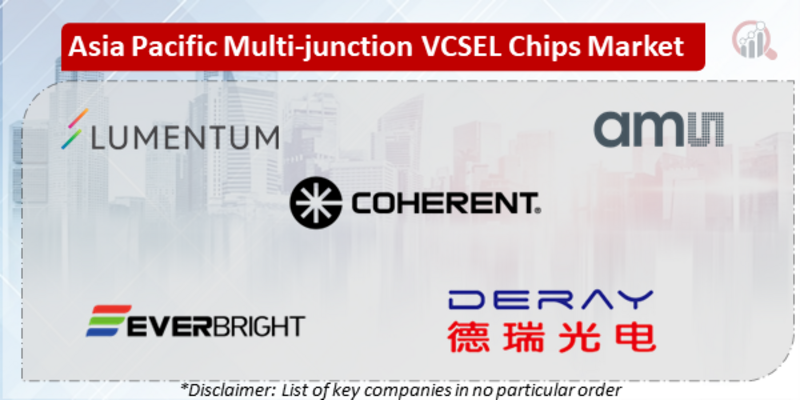 Asia Pacific Multi-junction VCSEL Chips Market

LUMENTUM

ams

COHERENT.

EVERBRIGHT

DERAY
德瑞光电

*Disclaimer: List of key companies in no particular order