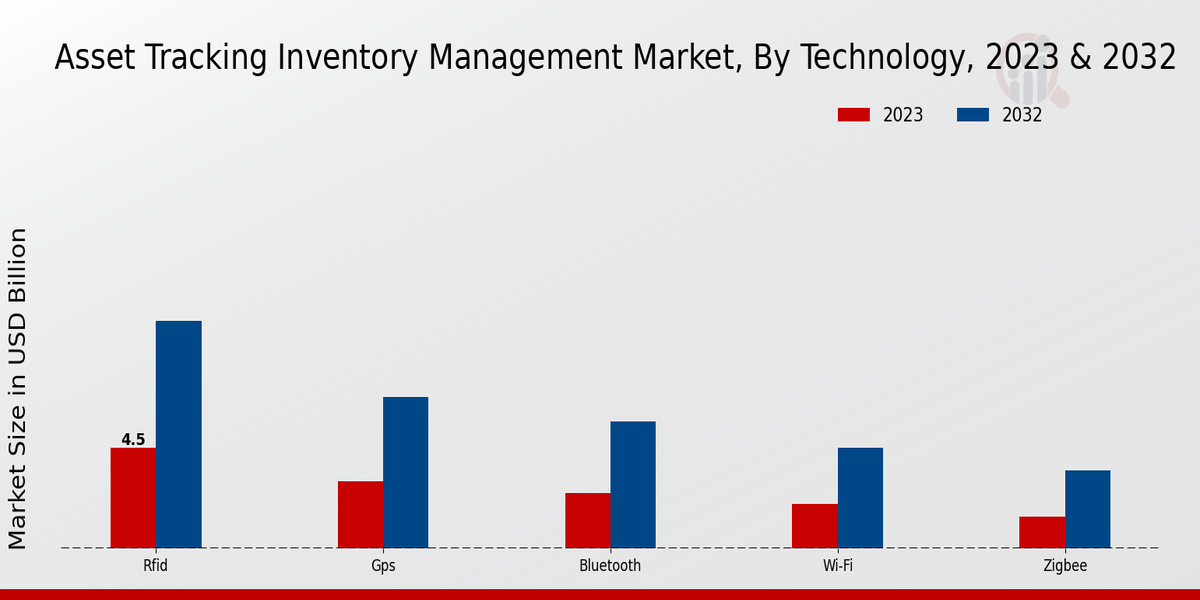 Asset Tracking Inventory Management Market, By Technology, 2023 & 2032

2023
2032

Market Size in USD Billion

4.5

Rfid
Gps
Bluetooth
Wi-Fi
Zigbee