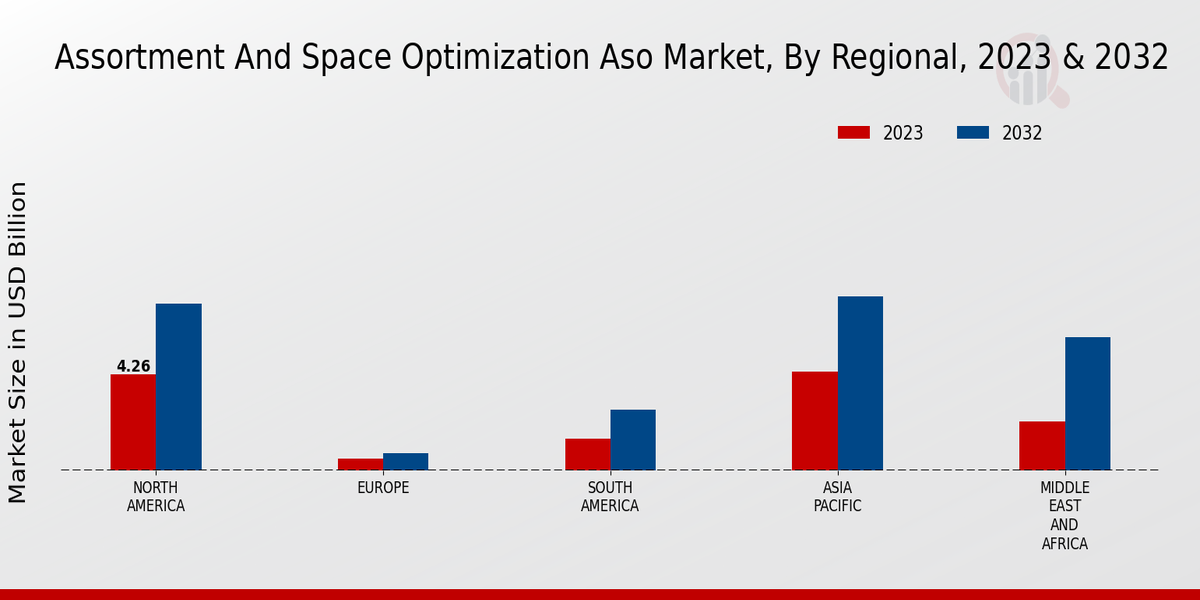 Assortment And Space Optimization Aso Market, By Regional, 2023 & 2032

2023
2032

Market Size in USD Billion

4.26

NORTH AMERICA
EUROPE
SOUTH AMERICA
ASIA PACIFIC
MIDDLE EAST AND AFRICA