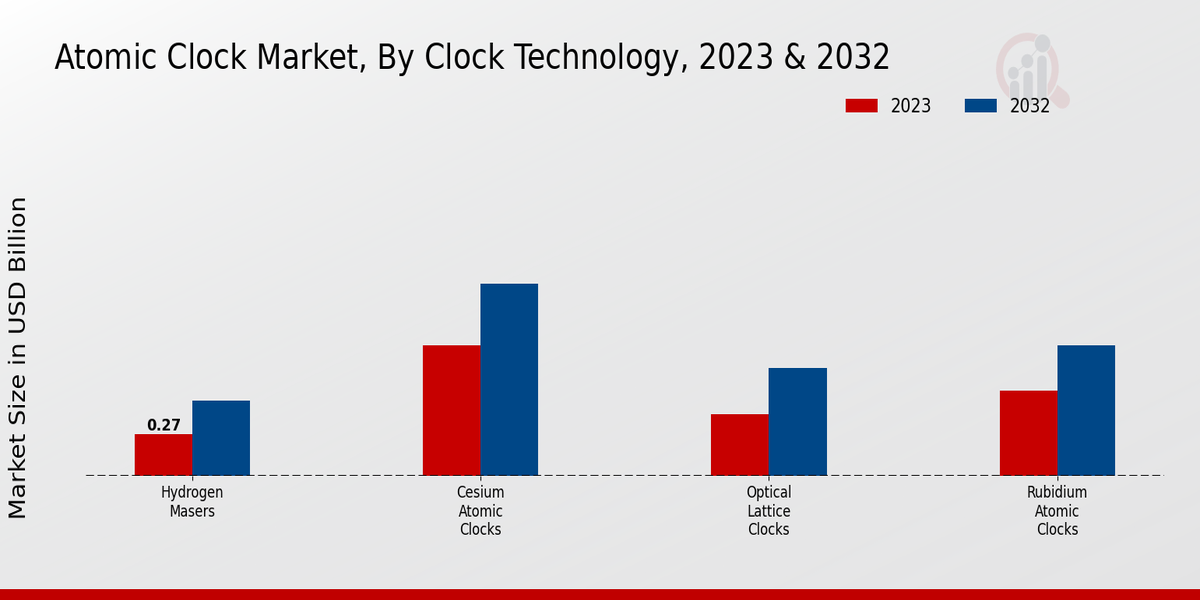 Atomic Clock Market, By Clock Technology, 2023 & 2032

2023
2032

Market Size in USD Billion

0.27

Hydrogen Masers

Cesium Atomic Clocks

Optical Lattice Clocks

Rubidium Atomic Clocks