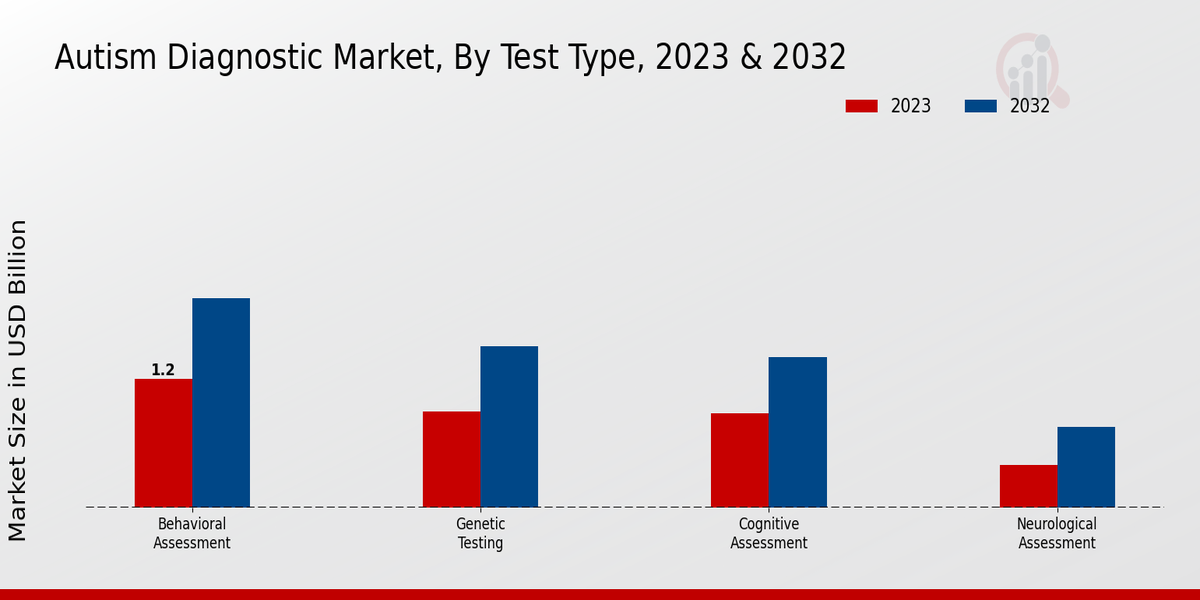 Autism Diagnostic Market, By Test Type, 2023 & 2032

2023
2032

Market Size in USD Billion

1.2

Behavioral Assessment
Genetic Testing
Cognitive Assessment
Neurological Assessment