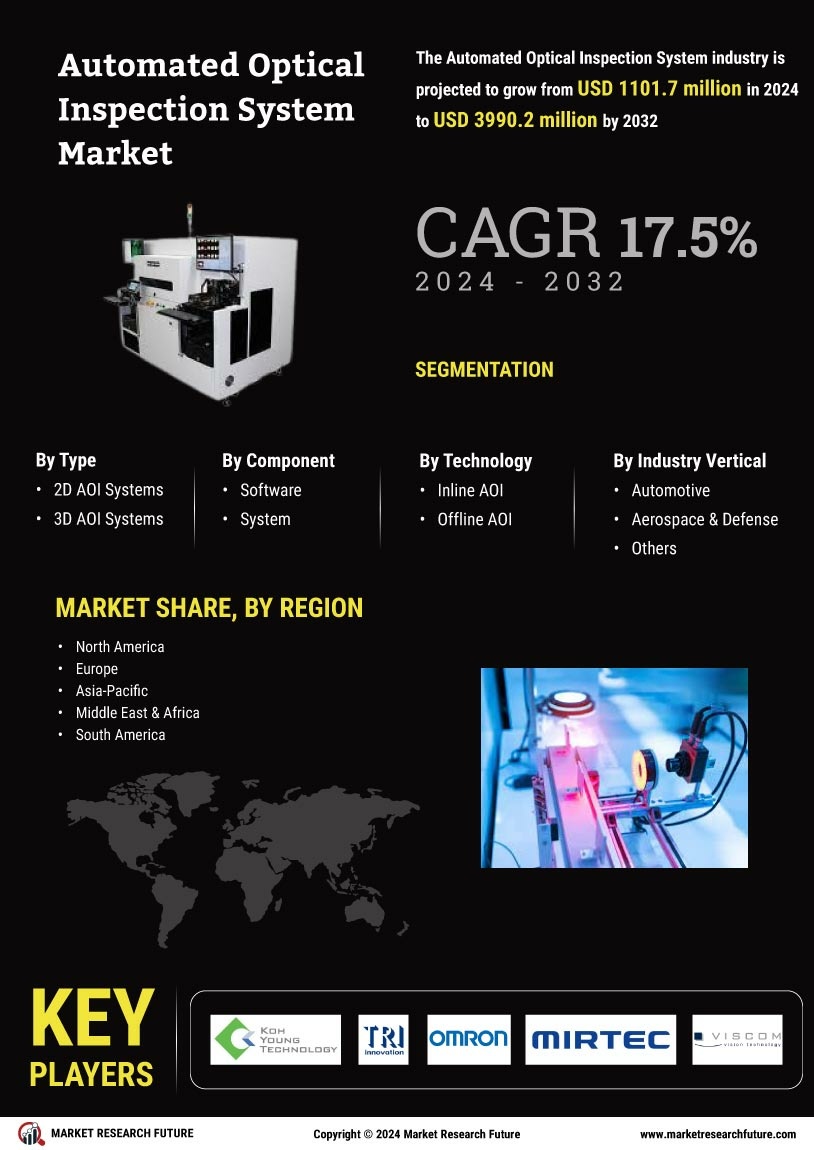 Automated Optical Inspection System Market

The Automated Optical Inspection System industry is projected to grow from USD 1101.7 million in 2024 to USD 3990.2 million by 2032

CAGR 17.5%
2024 - 2032

SEGMENTATION

By Type
• 2D AOI Systems
• 3D AOI Systems

By Component
• Software
• System

By Technology
• Inline AOI
• Offline AOI

By Industry Vertical
• Automotive
• Aerospace & Defense
• Others

MARKET SHARE, BY REGION
• North America
• Europe
• Asia-Pacific
• Middle East & Africa
• South America

KEY PLAYERS

KOH YOUNG TECHNOLOGY
TRI innovation
OMRON
MIRTEC
VISCOM vision technology

MARKET RESEARCH FUTURE
Copyright © 2024 Market Research Future
www.marketresearchfuture.com