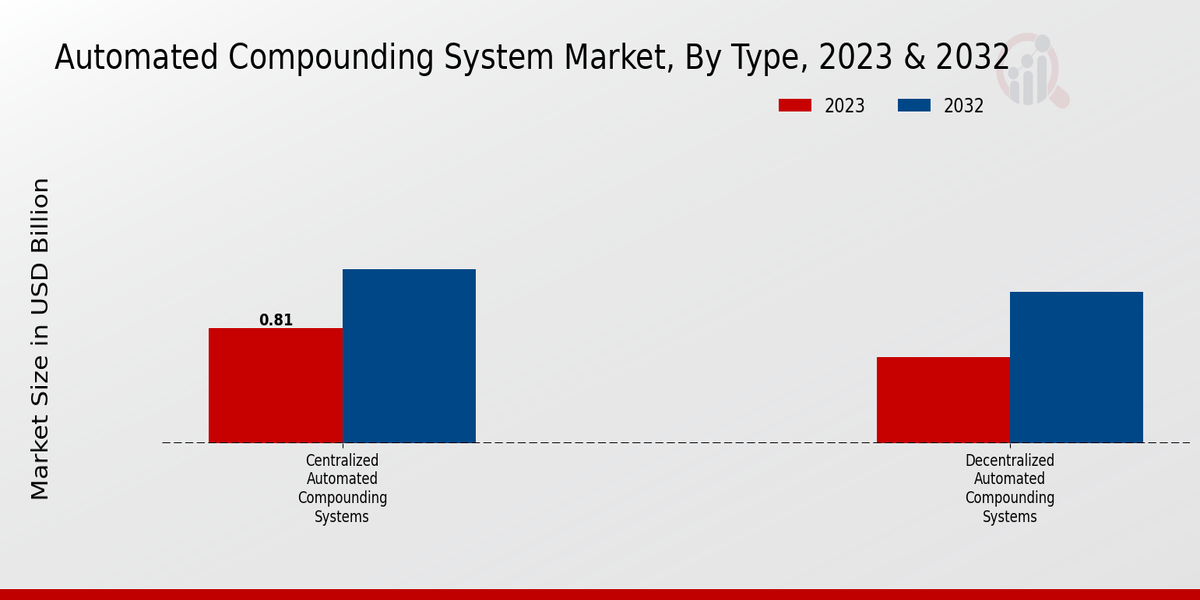 Automated Compounding System Market, By Type, 2023 & 2032

2023
2032

Market Size in USD Billion

0.81

Centralized Automated Compounding Systems

Decentralized Automated Compounding Systems