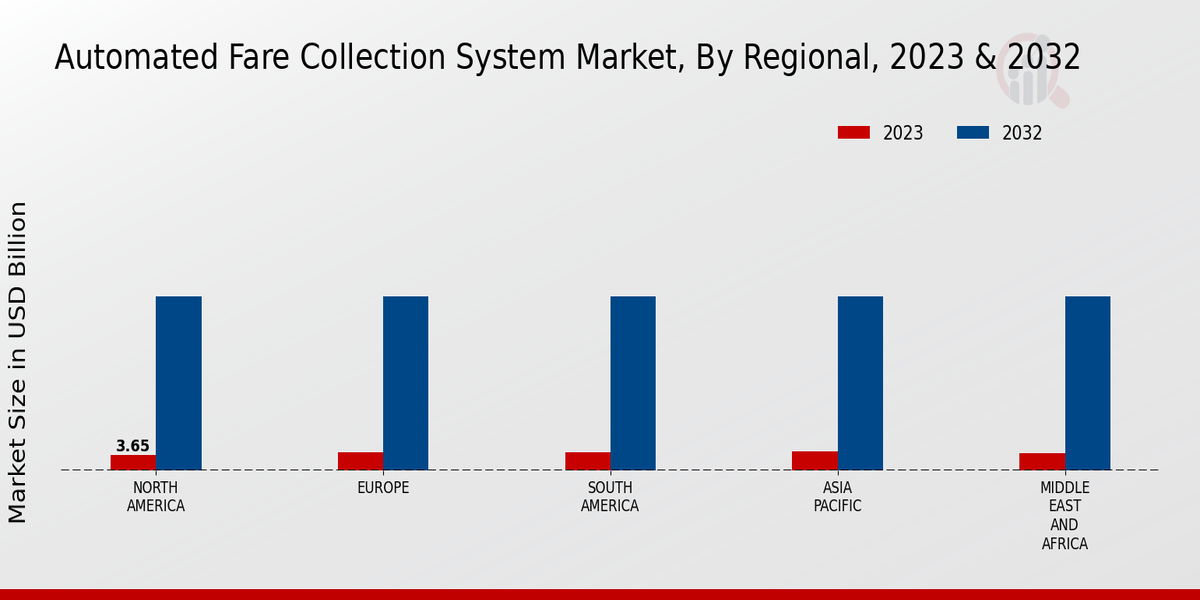 Automated Fare Collection System Market, By Regional, 2023 & 2032

2023
2032

Market Size in USD Billion

3.65

NORTH AMERICA
EUROPE
SOUTH AMERICA
ASIA PACIFIC
MIDDLE EAST AND AFRICA