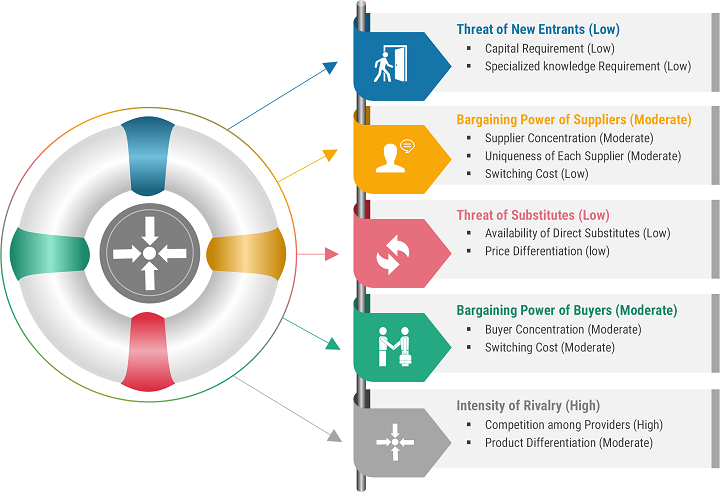 Threat of New Entrants (Low)
▪ Capital Requirement (Low)
▪ Specialized knowledge Requirement (Low)

Bargaining Power of Suppliers (Moderate)
▪ Supplier Concentration (Moderate)
▪ Uniqueness of Each Supplier (Moderate)
▪ Switching Cost (Low)

Threat of Substitutes (Low)
▪ Availability of Direct Substitutes (Low)
▪ Price Differentiation (low)

Bargaining Power of Buyers (Moderate)
▪ Buyer Concentration (Moderate)
▪ Switching Cost (Moderate)

Intensity of Rivalry (High)
▪ Competition among Providers (High)
▪ Product Differentiation (Moderate)